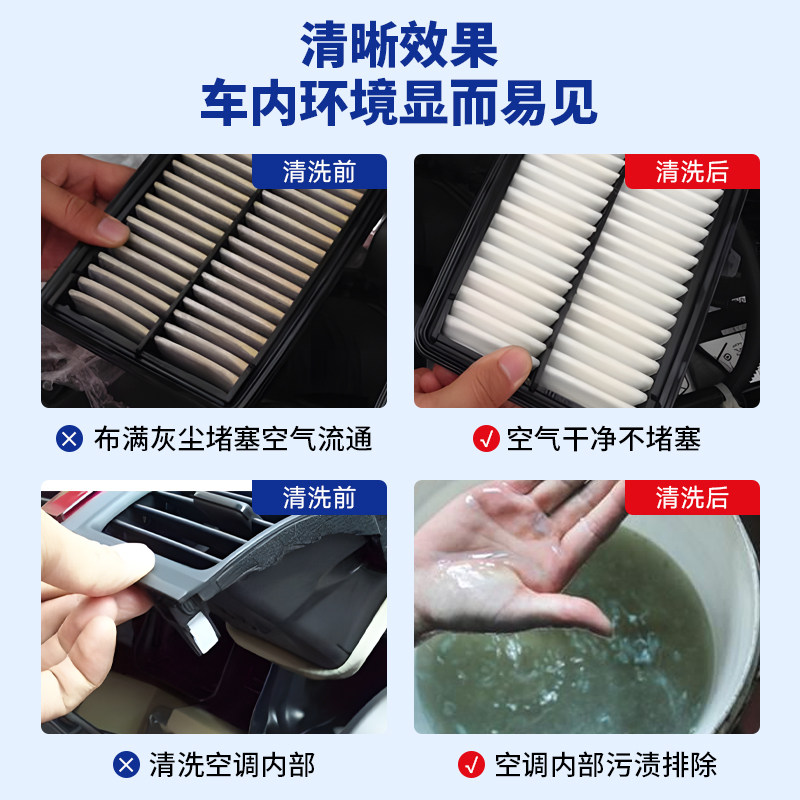 清晰效果
车内环境显而易见

清洗前

清洗后

布满灰尘堵塞空气流通

空气干净不堵塞

清洗前

清洗后

清洗空调内部

空调内部污渍排除