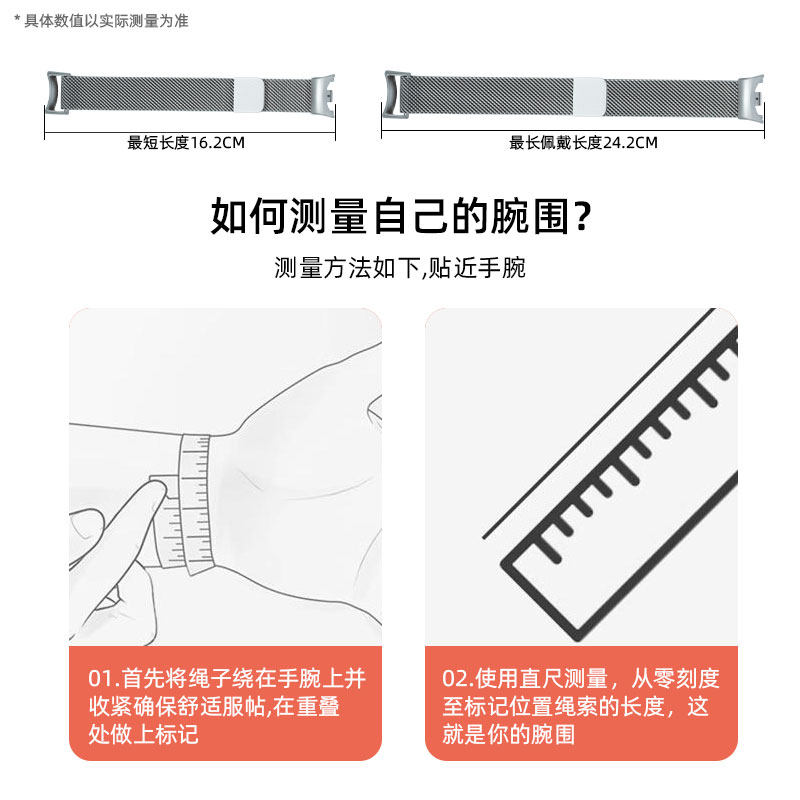 * 具体数值以实际测量为准

最短长度16.2CM

最长佩戴长度24.2CM

如何测量自己的腕围?

测量方法如下,贴近手腕

01.首先将绳子绕在手腕上并收紧确保舒适服帖,在重叠处做上标记

02.使用直尺测量，从零刻度至标记位置绳索的长度，这就是你的腕围