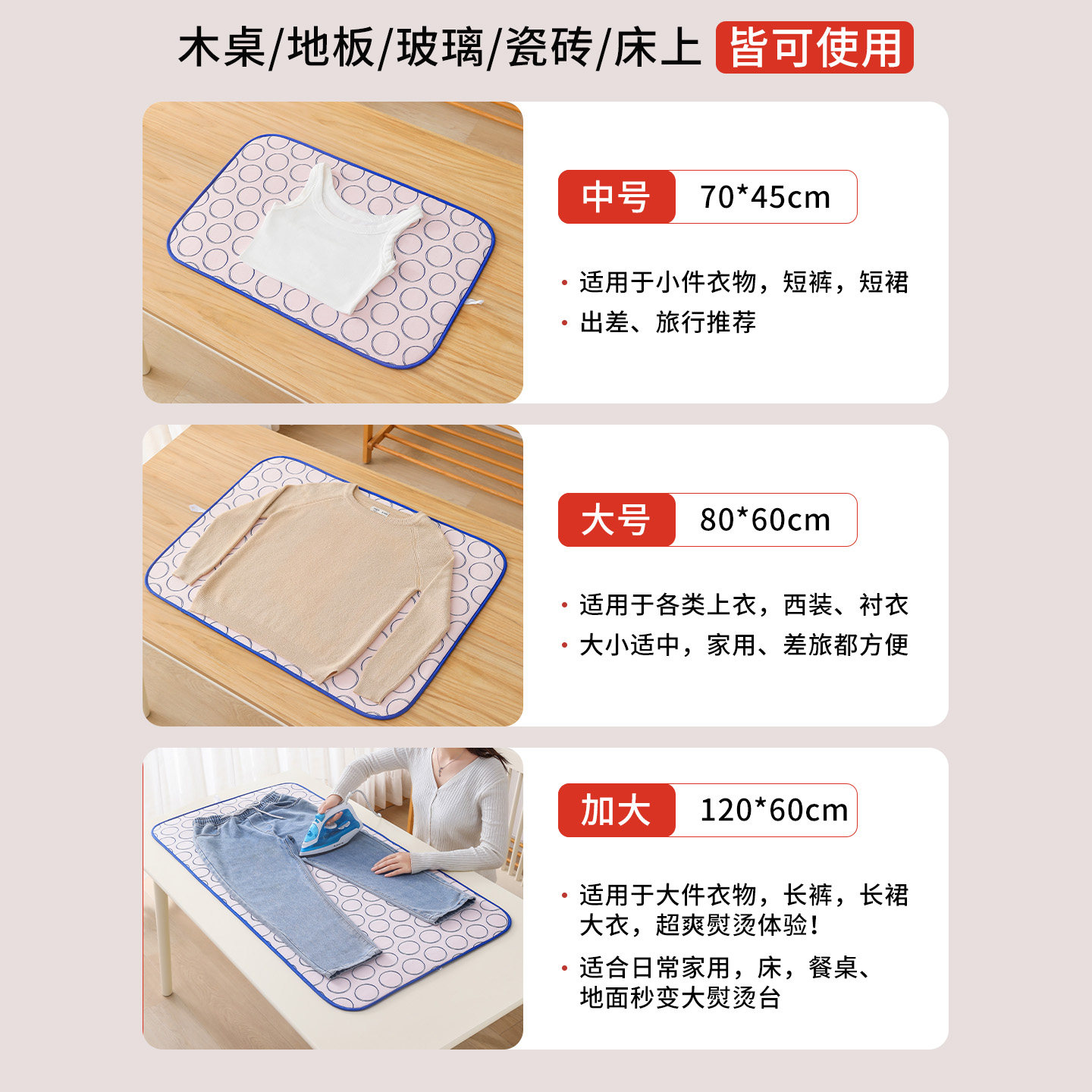 木桌/地板/玻璃/瓷砖/床上 皆可使用

中号 70*45cm

· 适用于小件衣物，短裤，短裙
· 出差、旅行推荐

大号 80*60cm

· 适用于各类上衣，西装、衬衣
· 大小适中，家用、差旅都方便

加大 120*60cm

· 适用于大件衣物，长裤，长裙大衣，超爽熨烫体验！
· 适合日常家用，床，餐桌、地面秒变大熨烫台