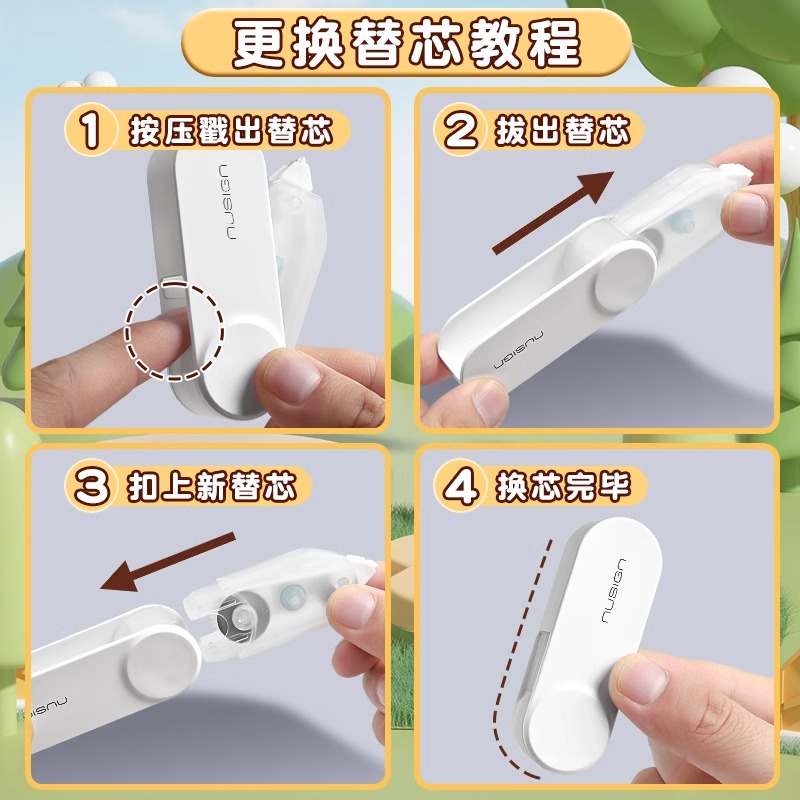 更换替芯教程

1 按压戳出替芯

nusign

2 拔出替芯

nusign

3 扣上新替芯

nusign

4 换芯完毕

nusign