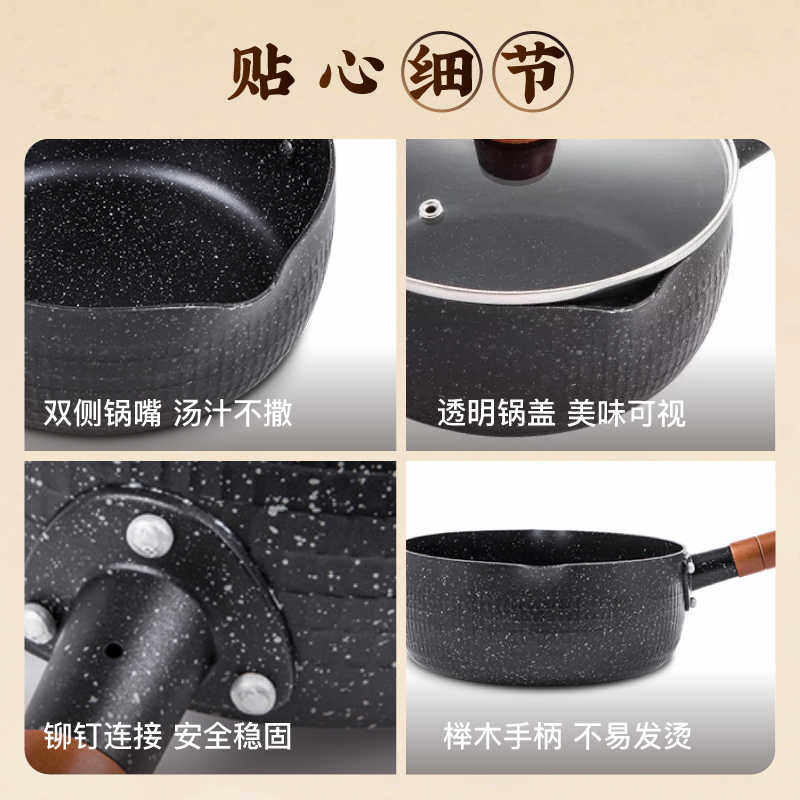 贴心细节

双侧锅嘴 汤汁不撒

透明锅盖 美味可视

铆钉连接 安全稳固

榉木手柄 不易发烫