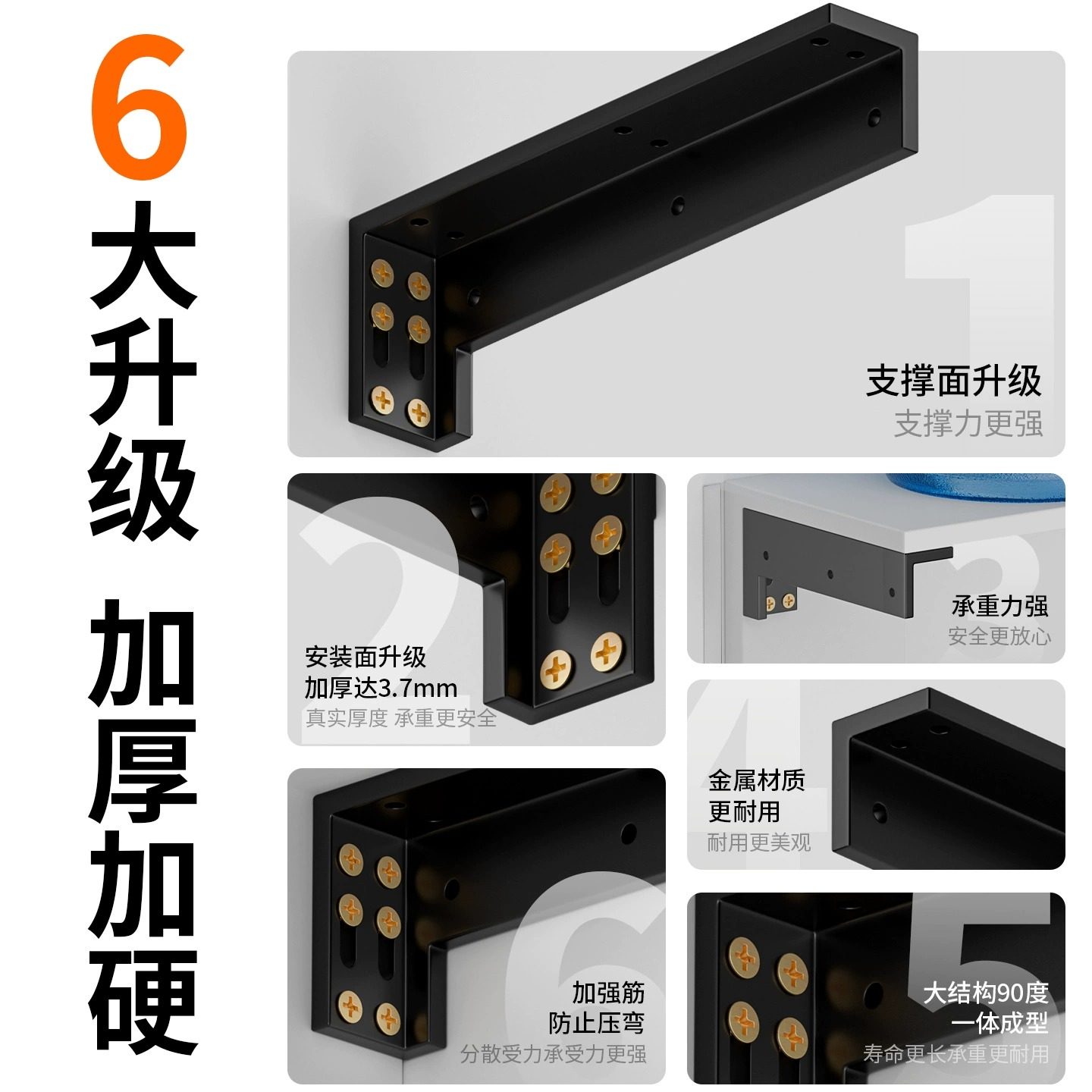 6大升级

加厚加硬

1
支撑面升级
支撑力更强

2
安装面升级
加厚达3.7mm
真实厚度 承重更安全

3
承重力强
安全更放心

4
金属材质
更耐用
耐用更美观

6
加强筋
防止压弯
分散受力承受力更强

5
大结构90度
一体成型
寿命更长承重更耐用