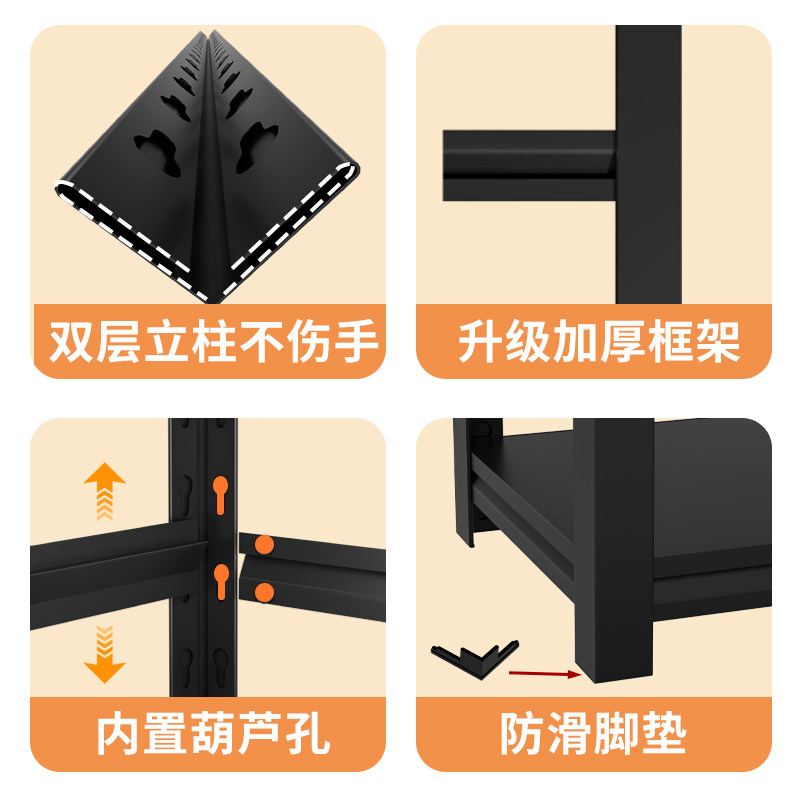 双层立柱不伤手

升级加厚框架

内置葫芦孔

防滑脚垫