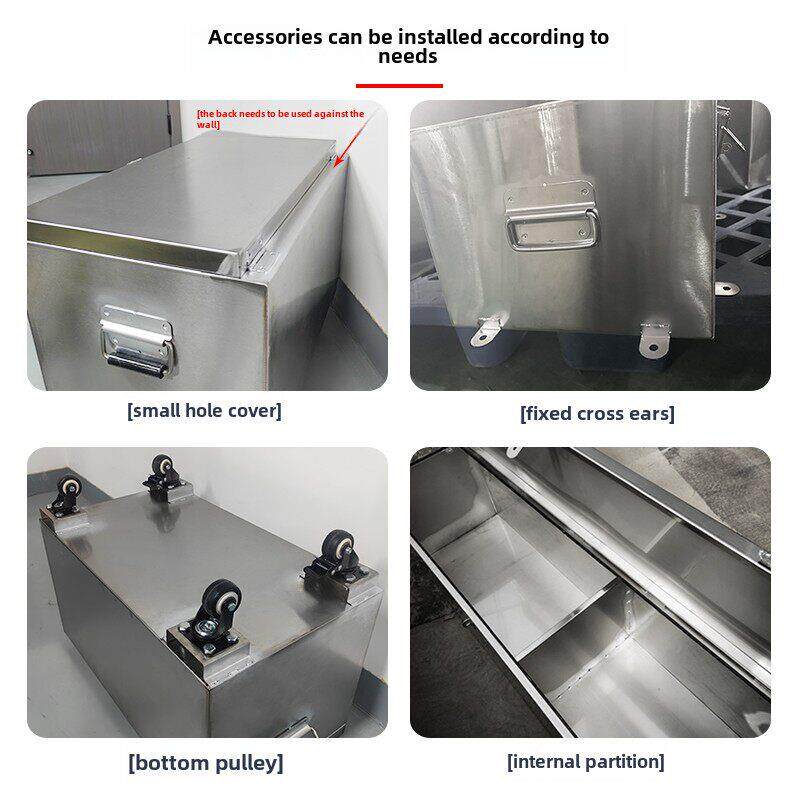 Accessories can be installed according to needs

[the back needs to be used against the wall]

[small hole cover]

[fixed cross ears]

[bottom pulley]

[internal partition]