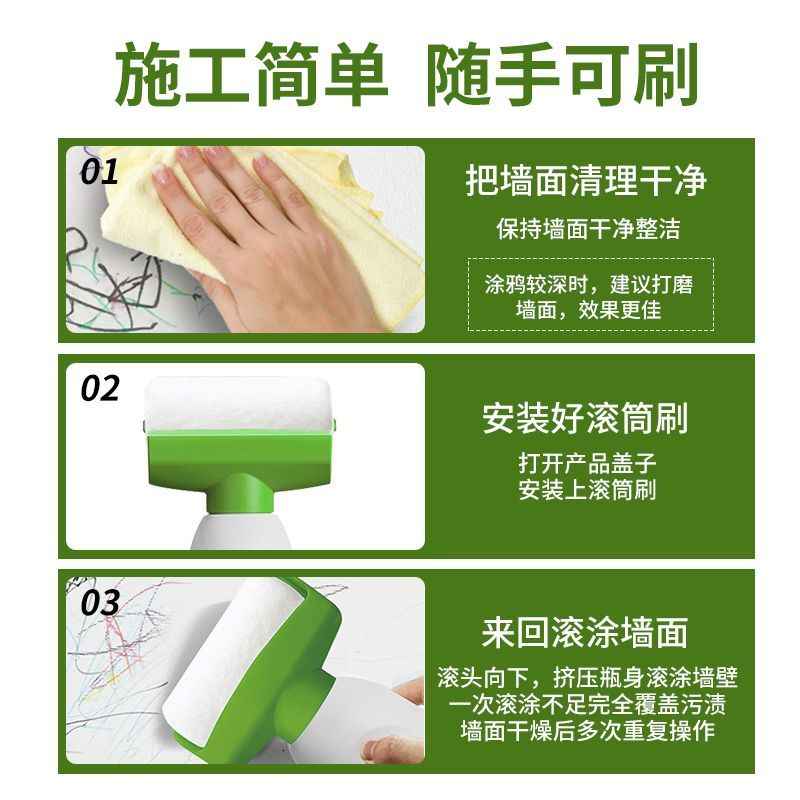 施工简单 随手可刷

01

把墙面清理干净

保持墙面干净整洁

涂鸦较深时，建议打磨墙面，效果更佳

02

安装好滚筒刷

打开产品盖子
安装上滚筒刷

03

来回滚涂墙面

滚头向下，挤压瓶身滚涂墙壁
一次滚涂不足完全覆盖污渍
墙面干燥后多次重复操作