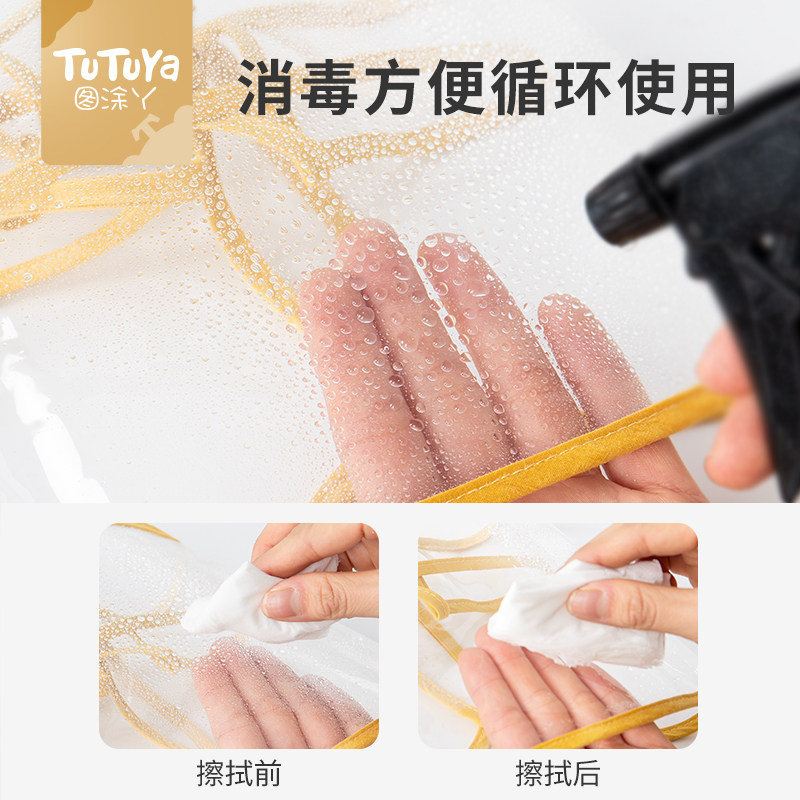 TuTuYa
图涂丫

消毒方便循环使用

擦拭前

擦拭后