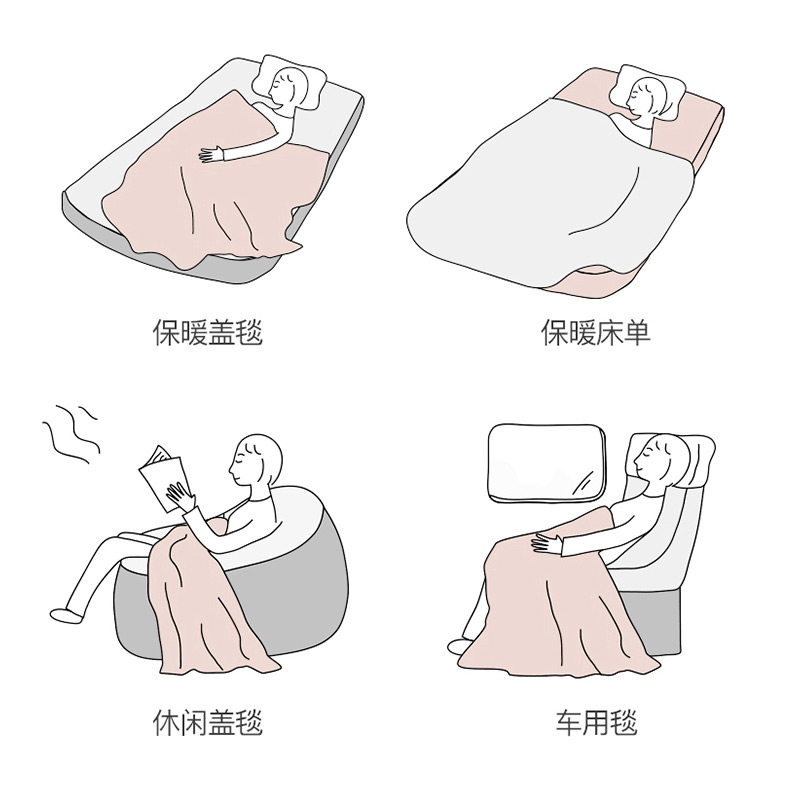 保暖盖毯

保暖床单

休闲盖毯

车用毯