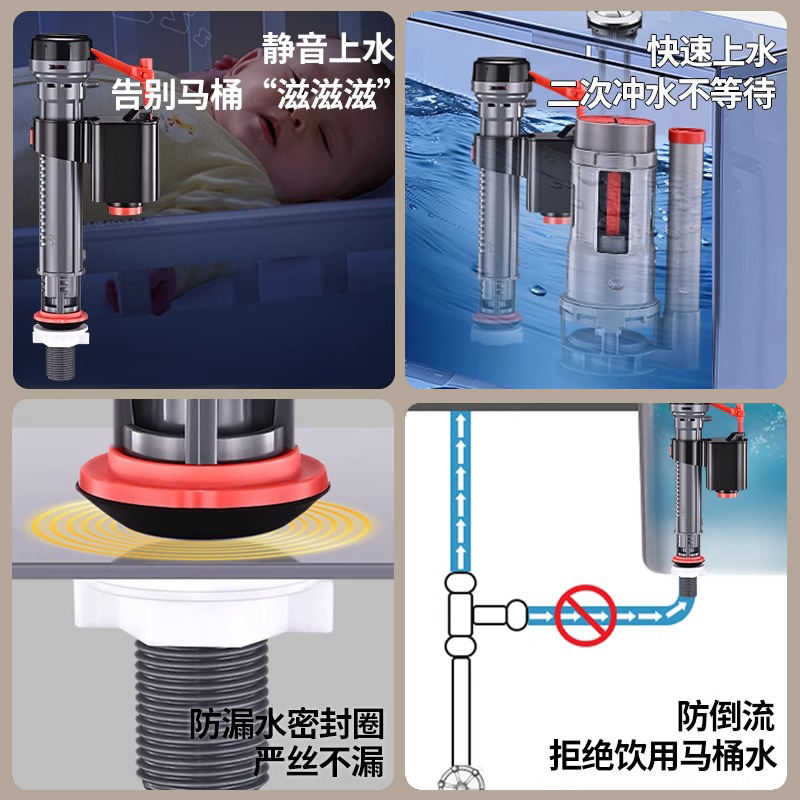 静音上水
告别马桶“滋滋滋”

快速上水
二次冲水不等待

防漏水密封圈
严丝不漏

防倒流
拒绝饮用马桶水