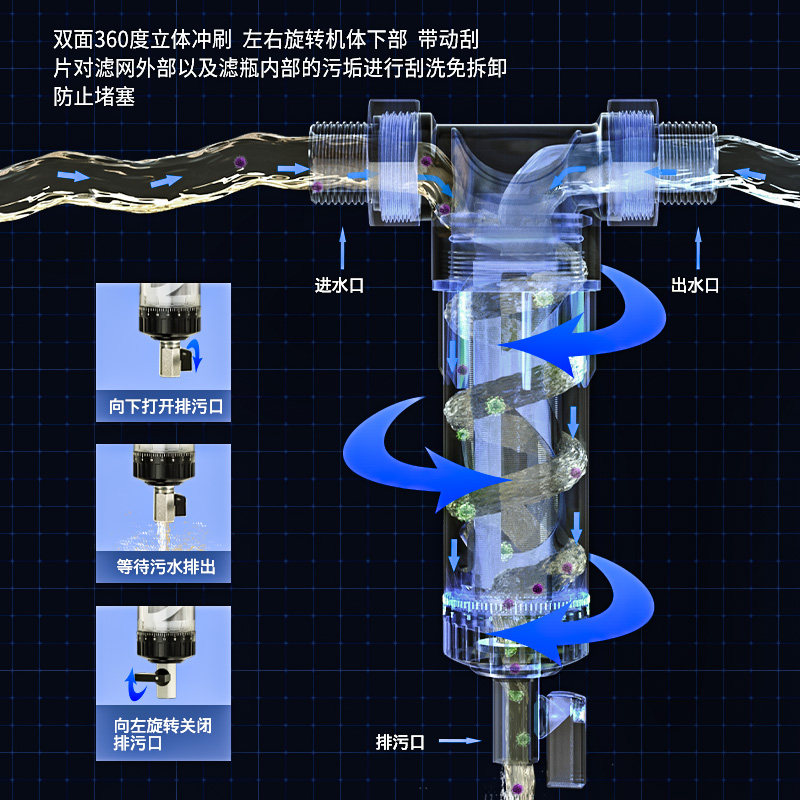 双面360度立体冲刷 左右旋转机体下部 带动刮片对滤网外部以及滤瓶内部的污垢进行刮洗免拆卸防止堵塞

进水口

出水口

向下打开排污口

等待污水排出

向左旋转关闭排污口

排污口