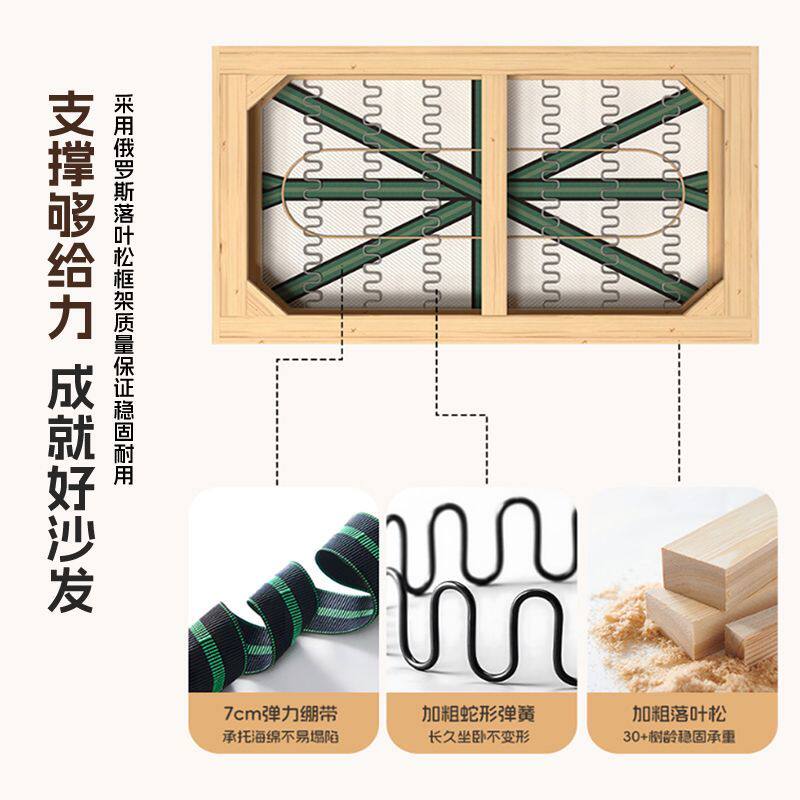 支撑够给力

成就好沙发

采用俄罗斯落叶松框架质量保证稳固耐用

7cm弹力绷带
承托海绵不易塌陷

加粗蛇形弹簧
长久坐卧不变形

加粗落叶松
30+树龄稳固承重