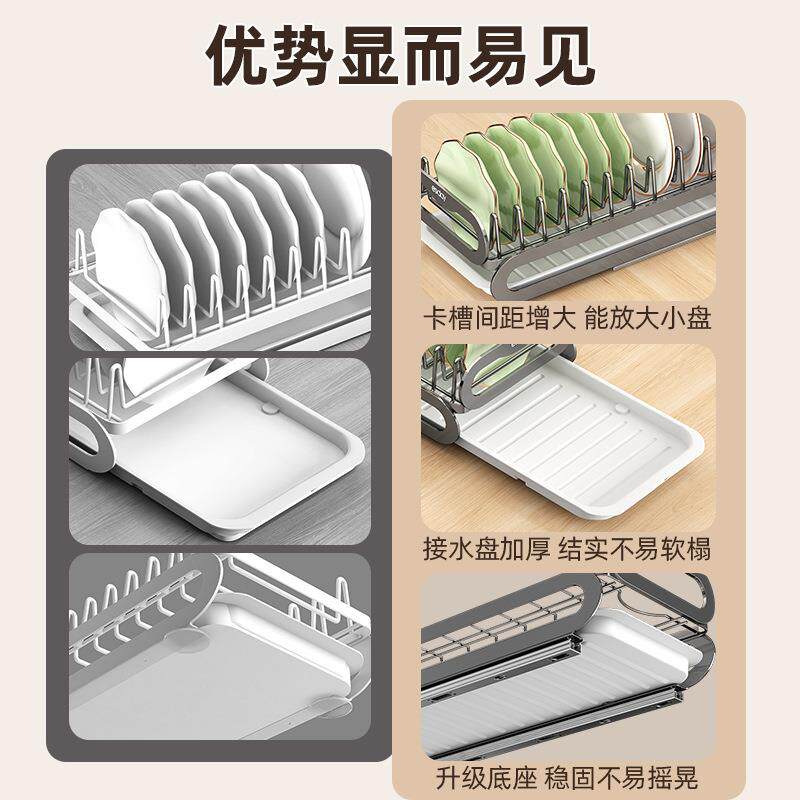 优势显而易见

卡槽间距增大 能放大小盘

接水盘加厚 结实不易软榻

升级底座 稳固不易摇晃