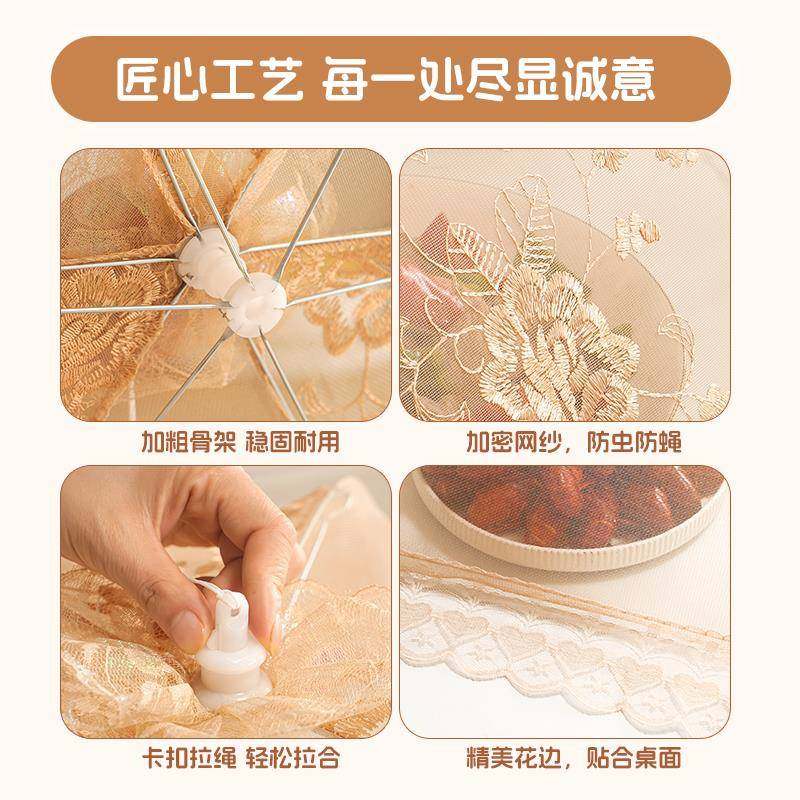 匠心工艺 每一处尽显诚意

加粗骨架 稳固耐用

加密网纱，防虫防蝇

卡扣拉绳 轻松拉合

精美花边，贴合桌面