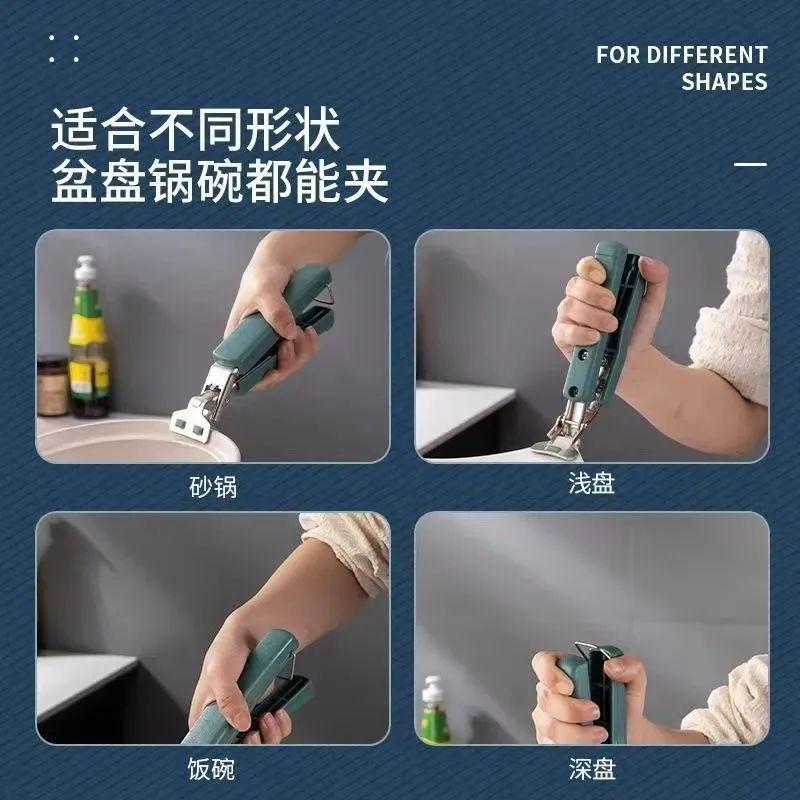 FOR DIFFERENT SHAPES

适合不同形状
盆盘锅碗都能夹

砂锅

浅盘

饭碗

深盘