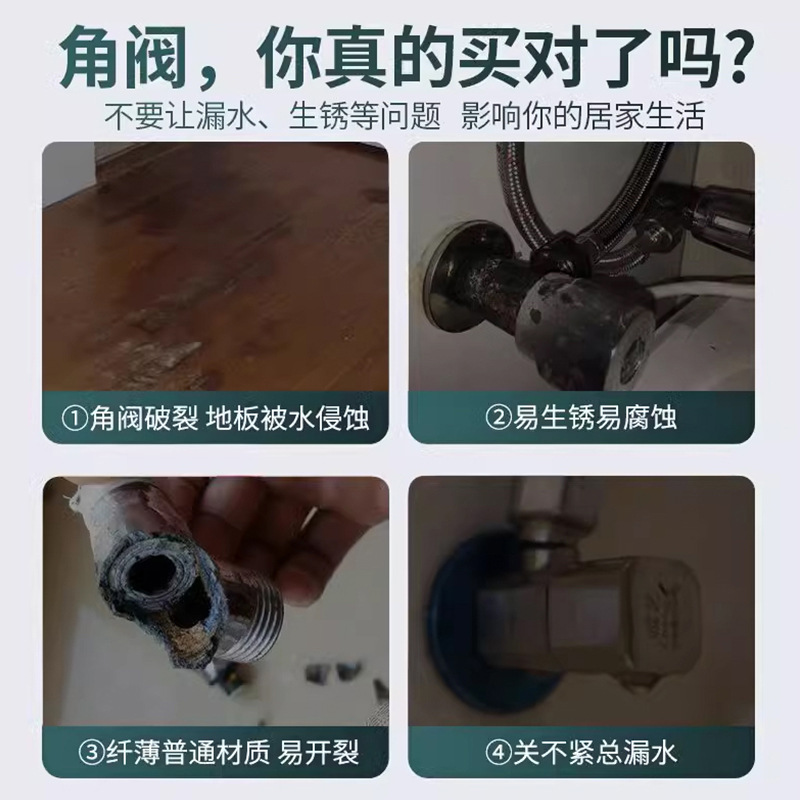 角阀，你真的买对了吗？
不要让漏水、生锈等问题 影响你的居家生活

①角阀破裂 地板被水侵蚀

②易生锈易腐蚀

③纤薄普通材质 易开裂

④关不紧总漏水