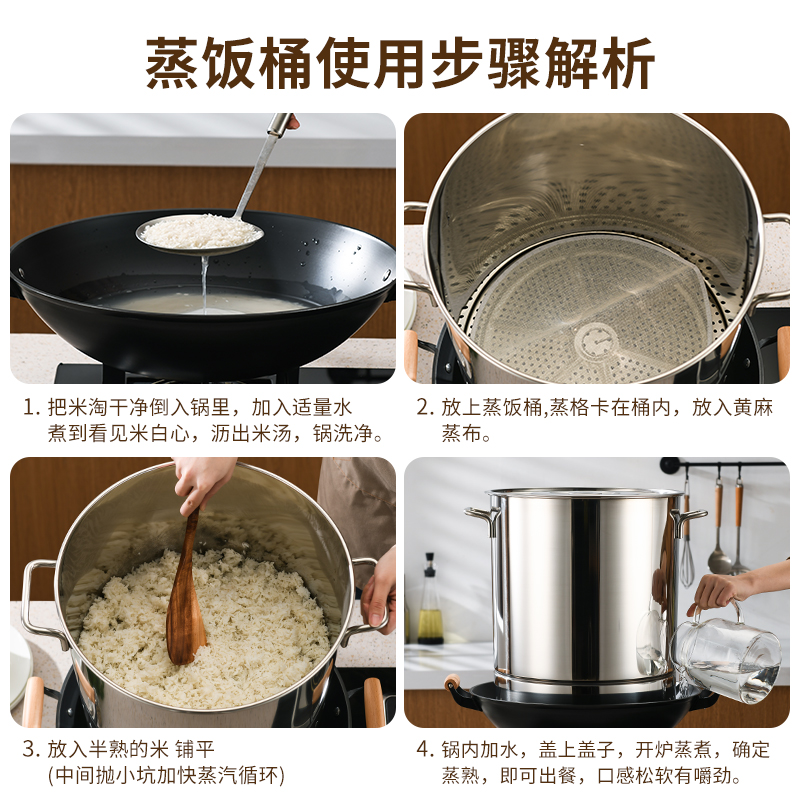 蒸饭桶使用步骤解析

1. 把米淘干净倒入锅里，加入适量水煮到看见米白心，沥出米汤，锅洗净。

2. 放上蒸饭桶,蒸格卡在桶内，放入黄麻蒸布。

3. 放入半熟的米 铺平
(中间抛小坑加快蒸汽循环)

4. 锅内加水，盖上盖子，开炉蒸煮，确定蒸熟，即可出餐，口感松软有嚼劲。