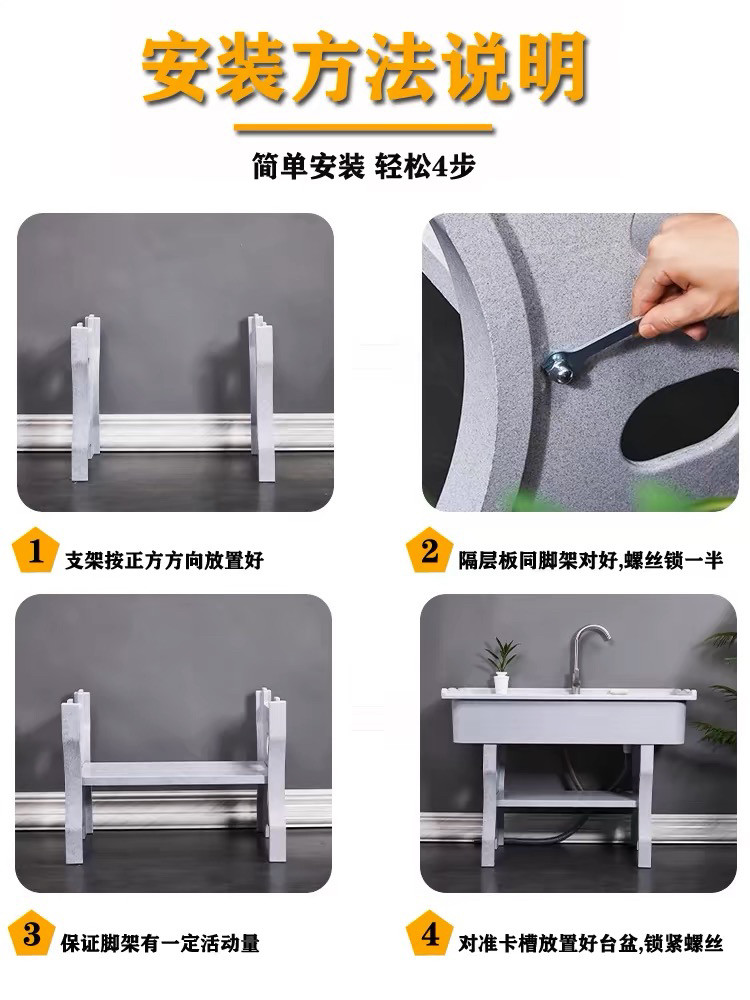 安装方法说明

简单安装 轻松4步

1 支架按正方方向放置好

2 隔层板同脚架对好,螺丝锁一半

3 保证脚架有一定活动量

4 对准卡槽放置好台盆,锁紧螺丝