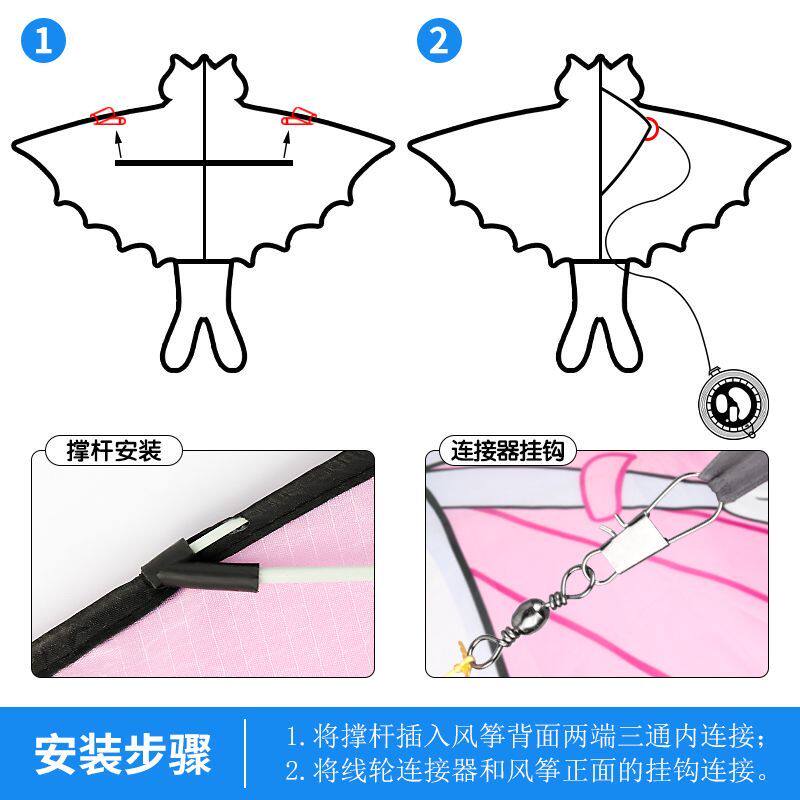 1

2

撑杆安装

连接器挂钩

安装步骤

1. 将撑杆插入风筝背面两端三通内连接；
2. 将线轮连接器和风筝正面的挂钩连接。