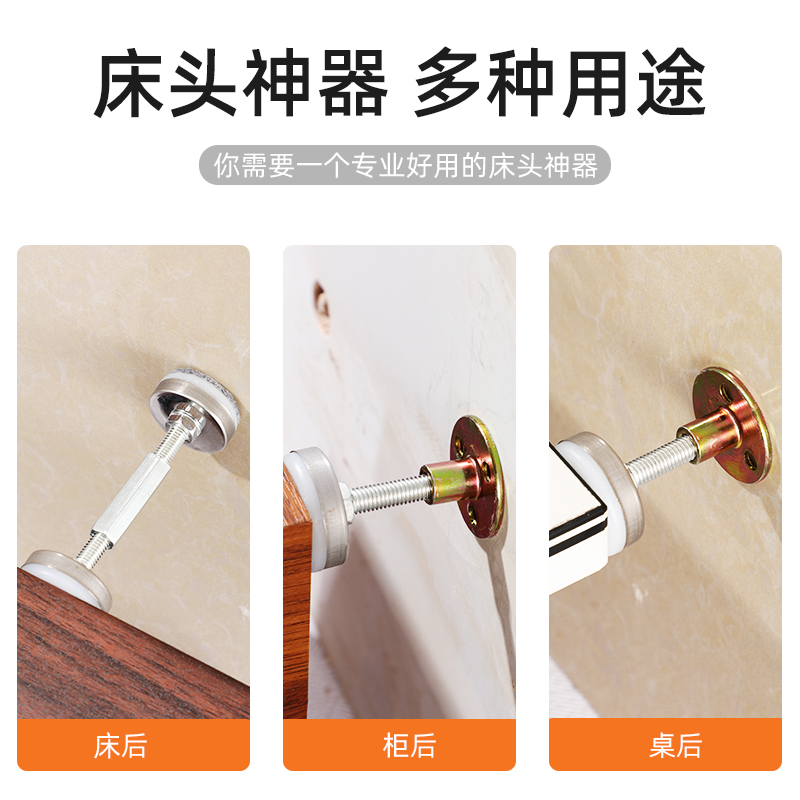 床头神器 多种用途

你需要一个专业好用的床头神器

床后

柜后

桌后