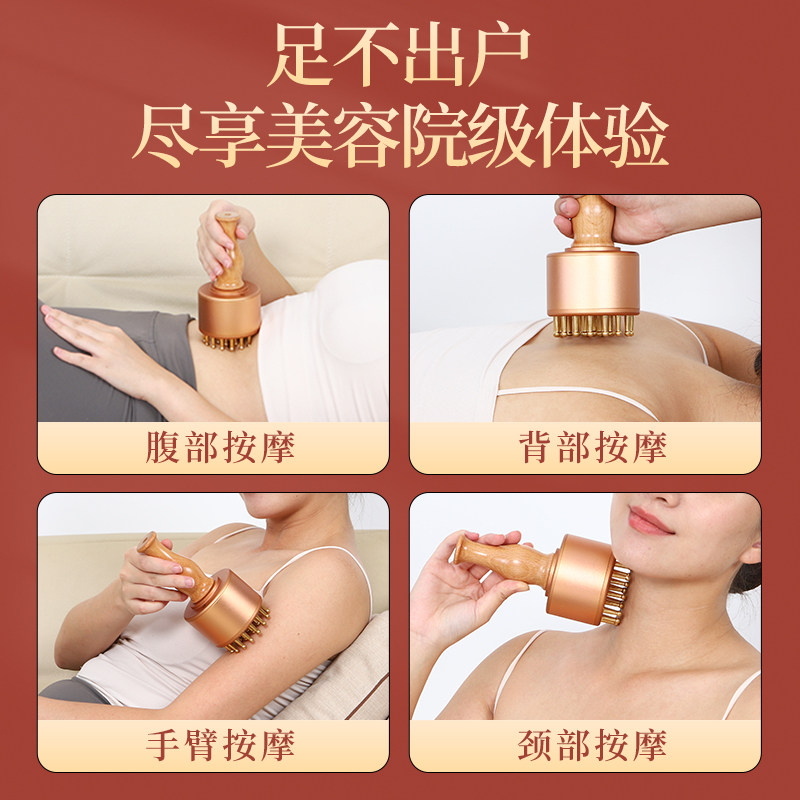 足不出户
尽享美容院级体验

腹部按摩

背部按摩

手臂按摩

颈部按摩