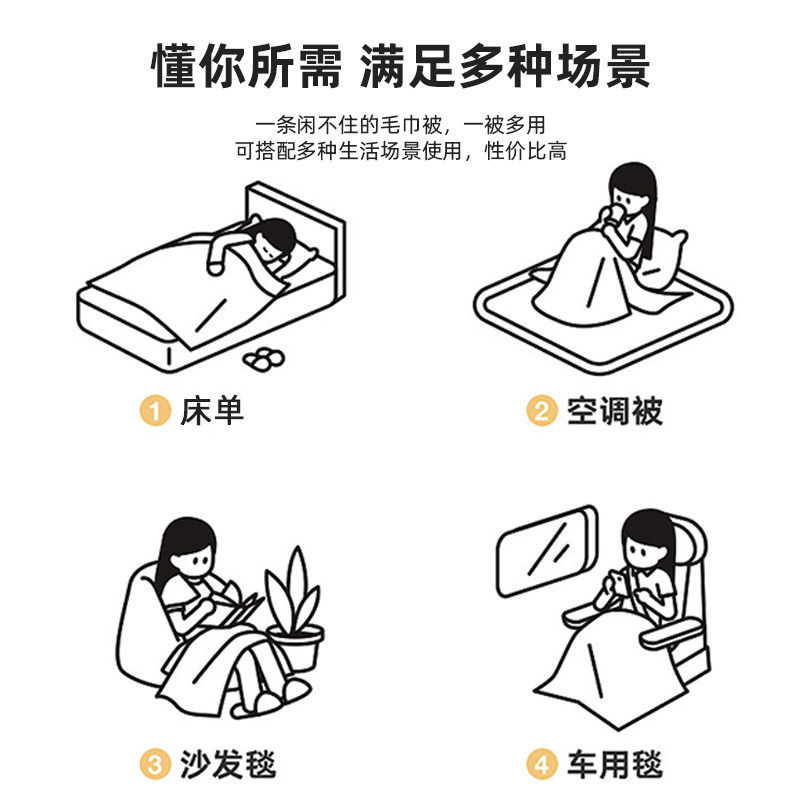 懂你所需 满足多种场景

一条闲不住的毛巾被，一被多用
可搭配多种生活场景使用，性价比高

1 床单

2 空调被

3 沙发毯

4 车用毯