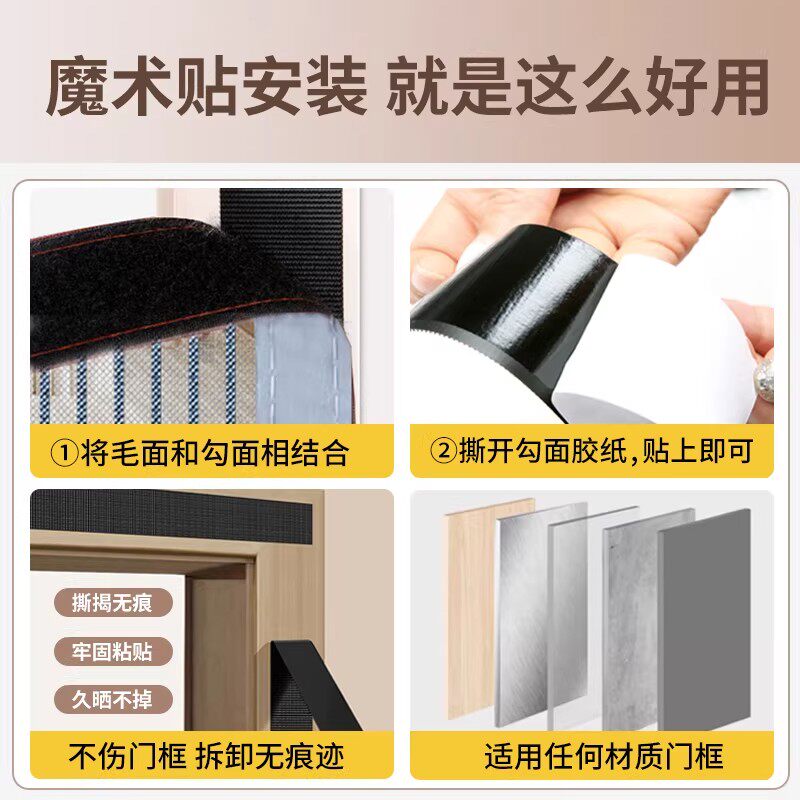 魔术贴安装 就是这么好用

①将毛面和勾面相结合

②撕开勾面胶纸,贴上即可

撕揭无痕

牢固粘贴

久晒不掉

不伤门框 拆卸无痕迹

适用任何材质门框