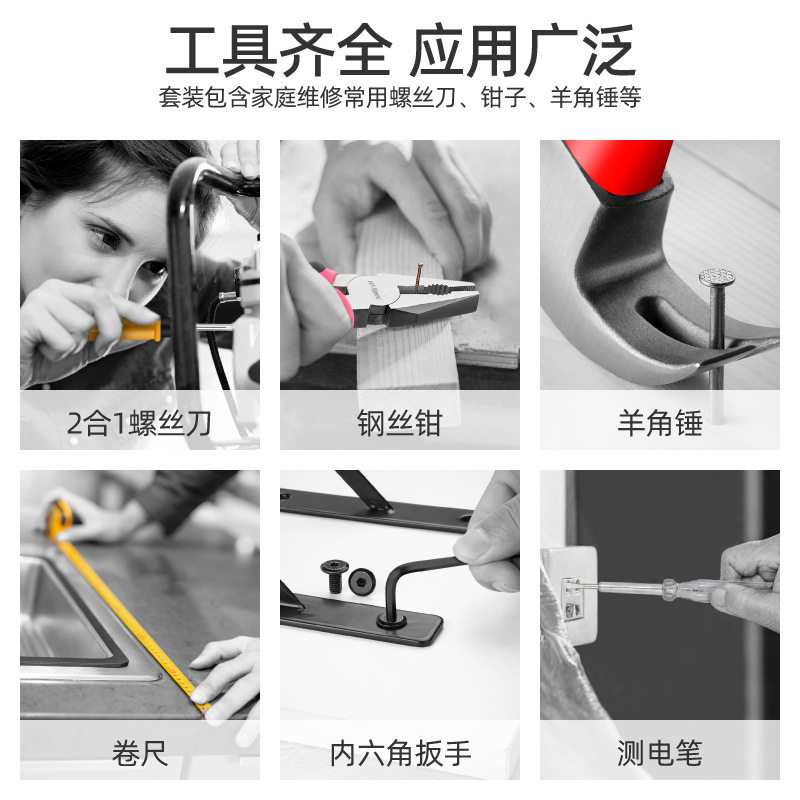 工具齐全 应用广泛
套装包含家庭维修常用螺丝刀、钳子、羊角锤等

2合1螺丝刀

钢丝钳

羊角锤

卷尺

内六角扳手

测电笔