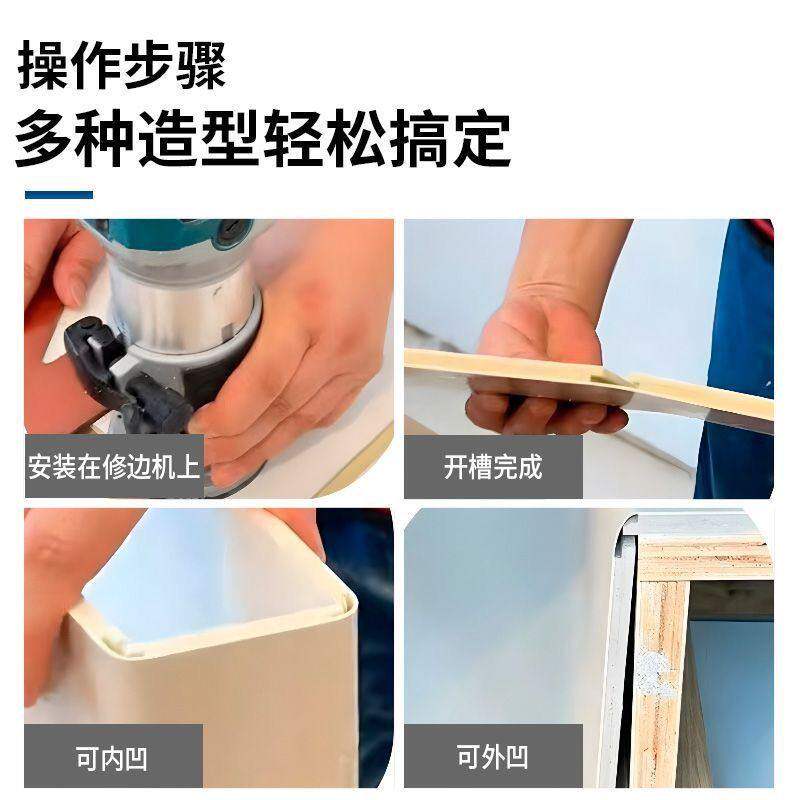 操作步骤
多种造型轻松搞定

安装在修边机上

开槽完成

可内凹

可外凹