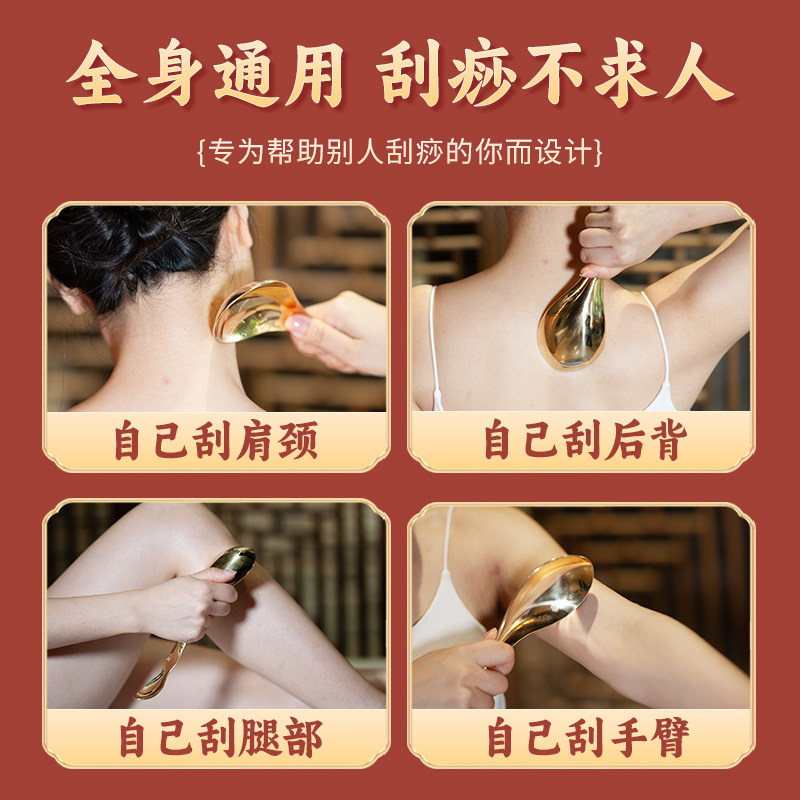 全身通用 刮痧不求人

{专为帮助别人刮痧的你而设计}

自己刮肩颈

自己刮后背

自己刮腿部

自己刮手臂