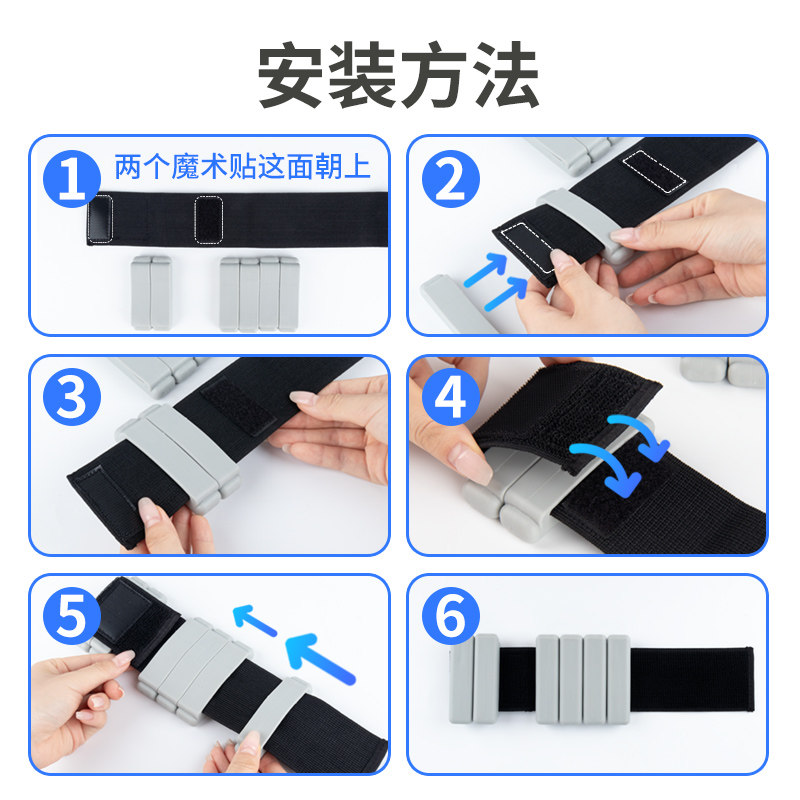 安装方法

1 两个魔术贴这面朝上

2

3

4

5

6