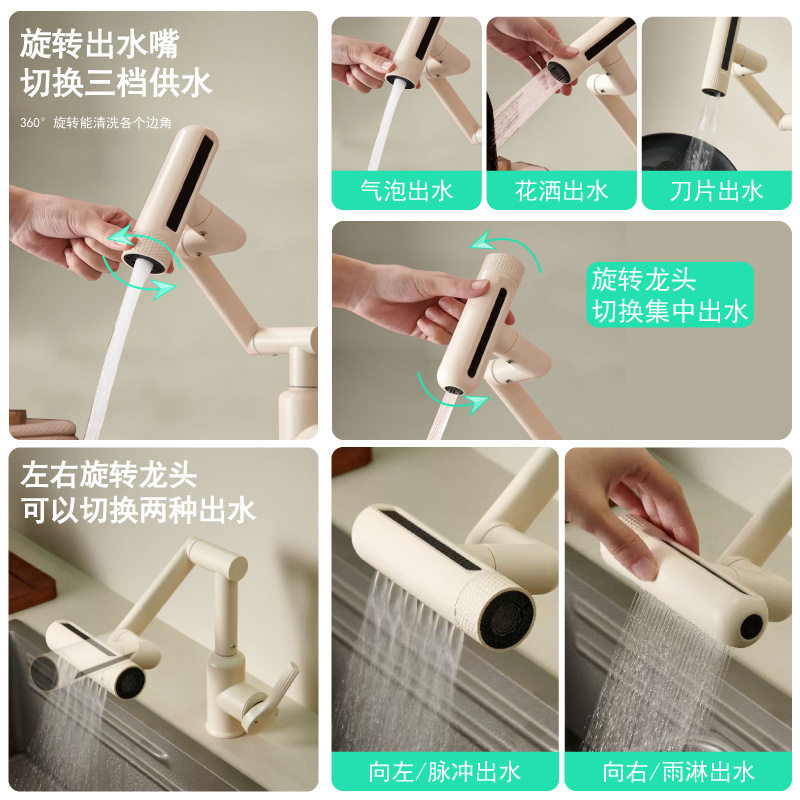 旋转出水嘴
切换三档供水

360° 旋转能清洗各个边角

气泡出水

花洒出水

刀片出水

旋转龙头
切换集中出水

左右旋转龙头
可以切换两种出水

向左/脉冲出水

向右/雨淋出水