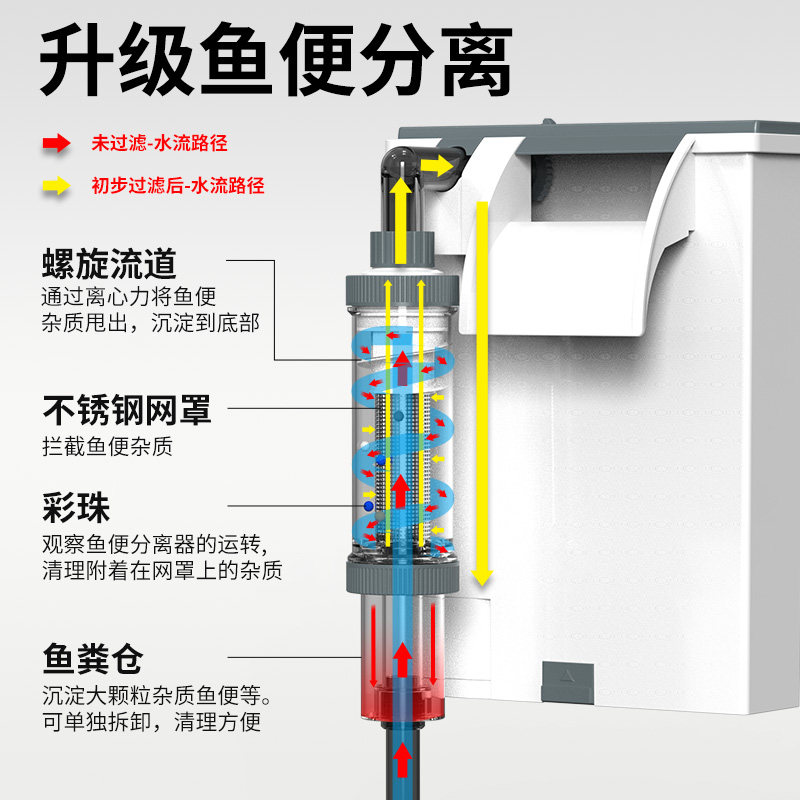 升级鱼便分离

未过滤-水流路径

初步过滤后-水流路径

螺旋流道
通过离心力将鱼便杂质甩出，沉淀到底部

不锈钢网罩
拦截鱼便杂质

彩珠
观察鱼便分离器的运转，清理附着在网罩上的杂质

鱼粪仓
沉淀大颗粒杂质鱼便等。可单独拆卸，清理方便