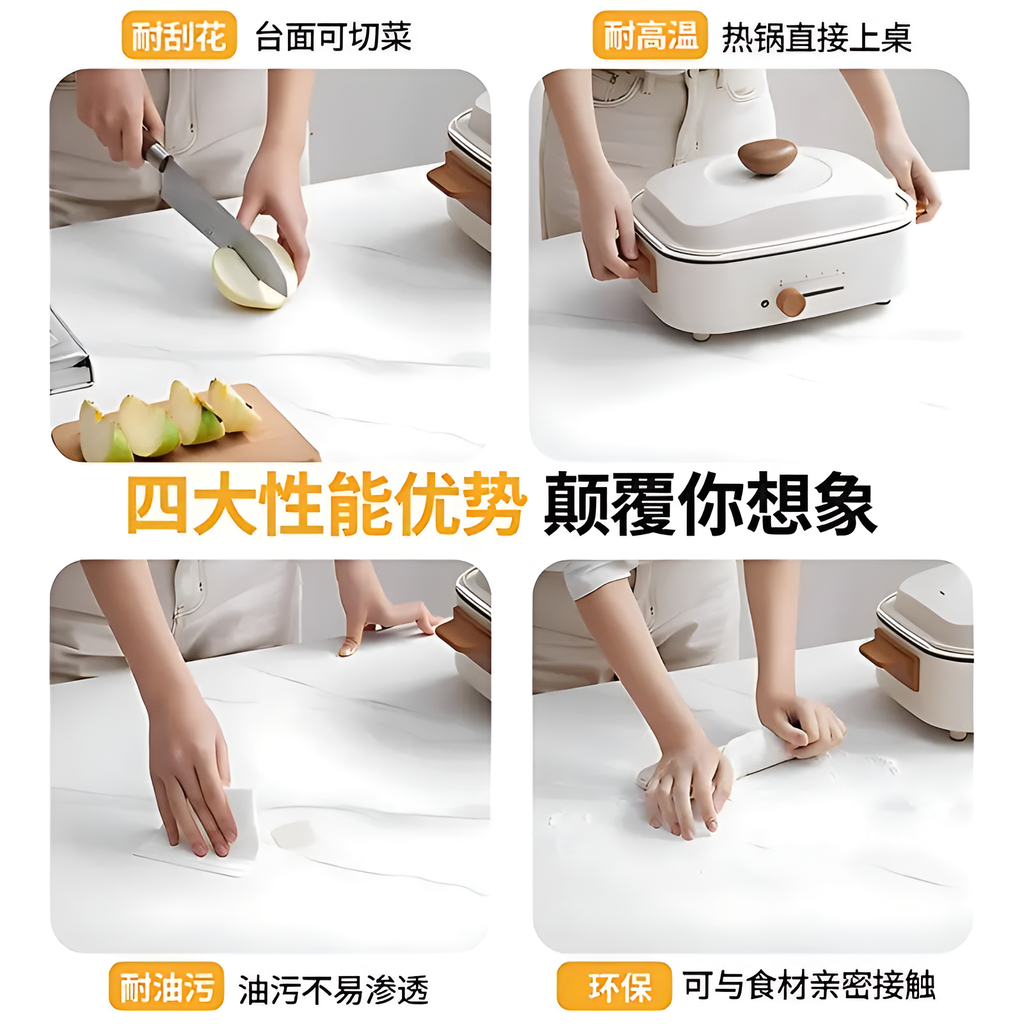 耐刮花 台面可切菜

耐高温 热锅直接上桌

四大性能优势 颠覆你想象

耐油污 油污不易渗透

环保 可与食材亲密接触