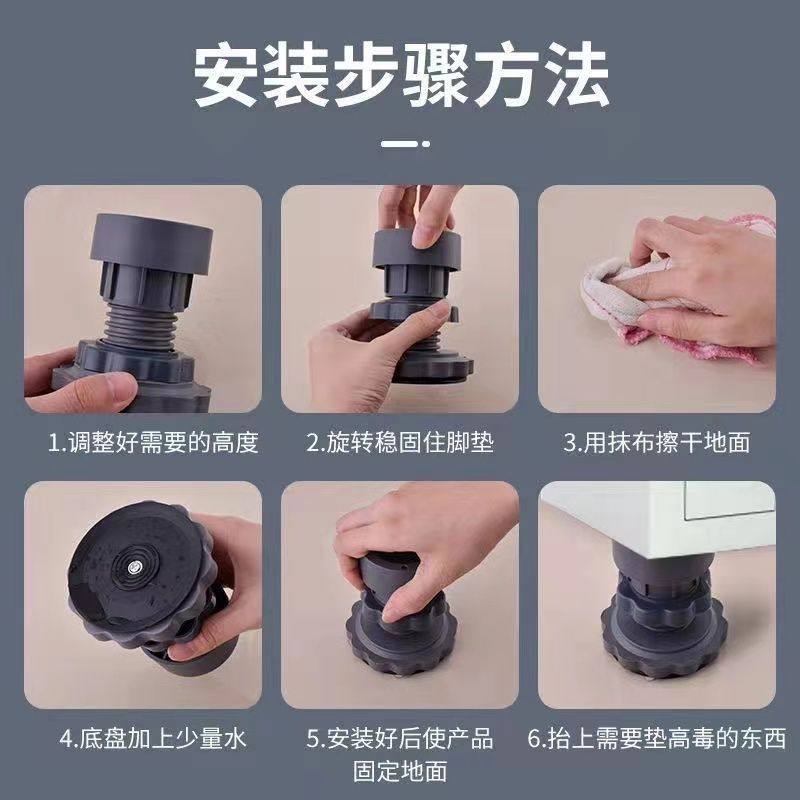 安装步骤方法

1.调整好需要的高度

2.旋转稳固住脚垫

3.用抹布擦干地面

4.底盘加上少量水

5.安装好后使产品固定地面

6.抬上需要垫高毒的东西