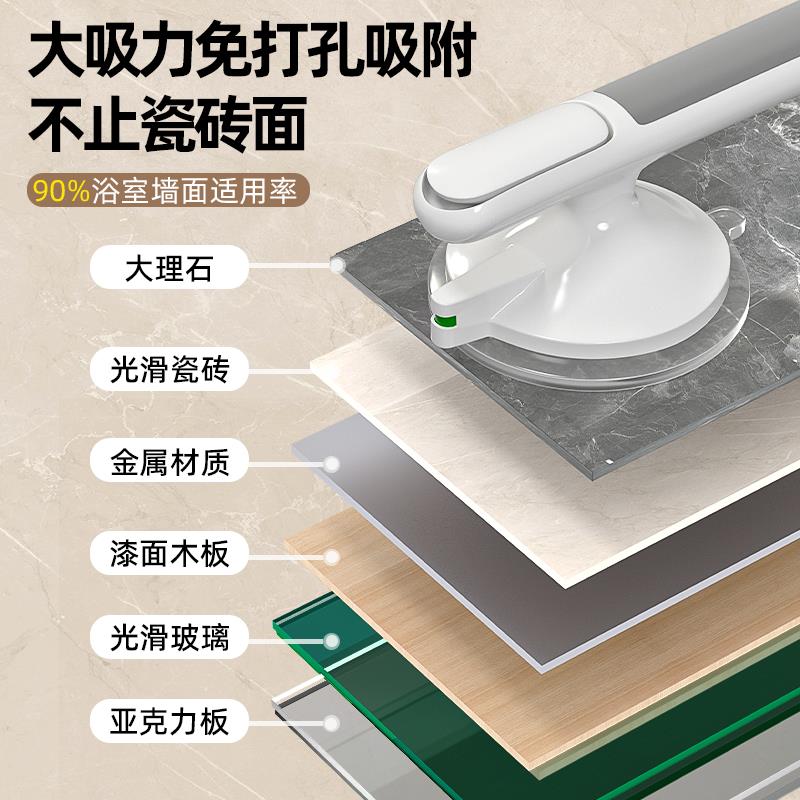 大吸力免打孔吸附
不止瓷砖面

90%浴室墙面适用率

大理石

光滑瓷砖

金属材质

漆面木板

光滑玻璃

亚克力板