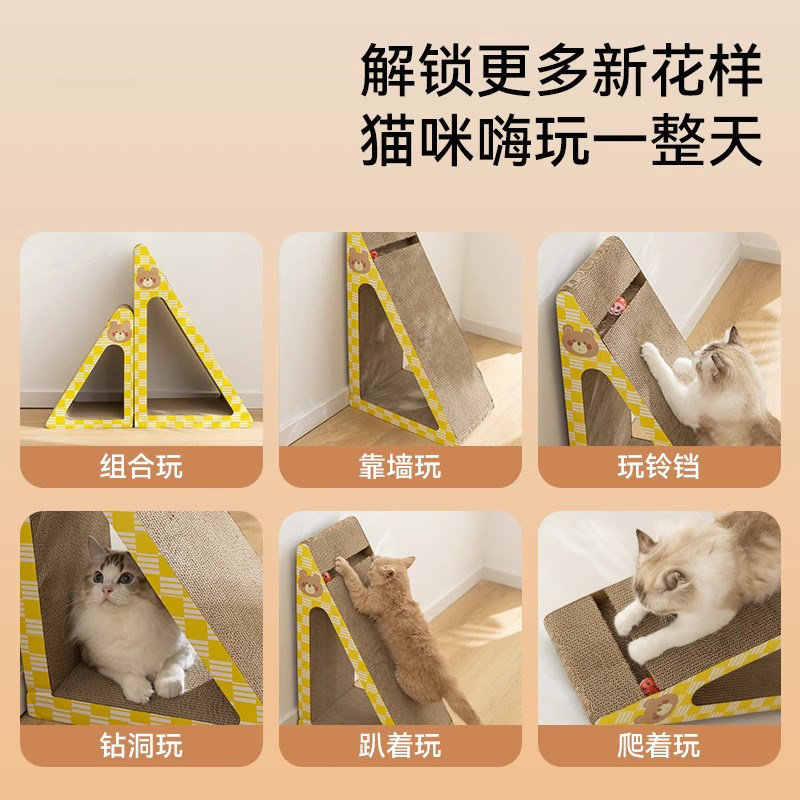 解锁更多新花样
猫咪嗨玩一整天

组合玩

靠墙玩

玩铃铛

钻洞玩

趴着玩

爬着玩