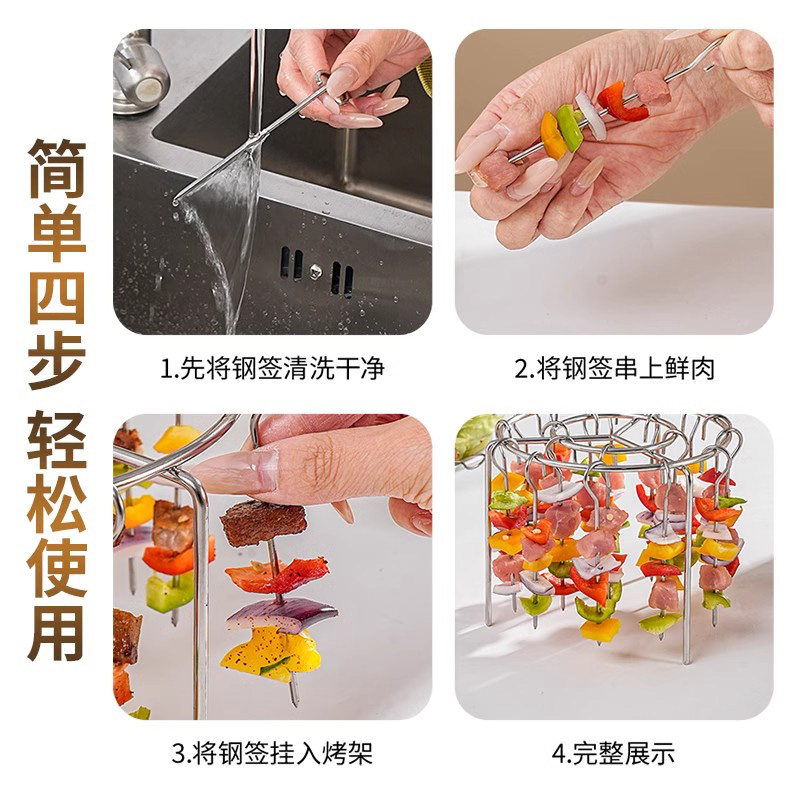 简单四步 轻松使用

1.先将钢签清洗干净

2.将钢签串上鲜肉

3.将钢签挂入烤架

4.完整展示