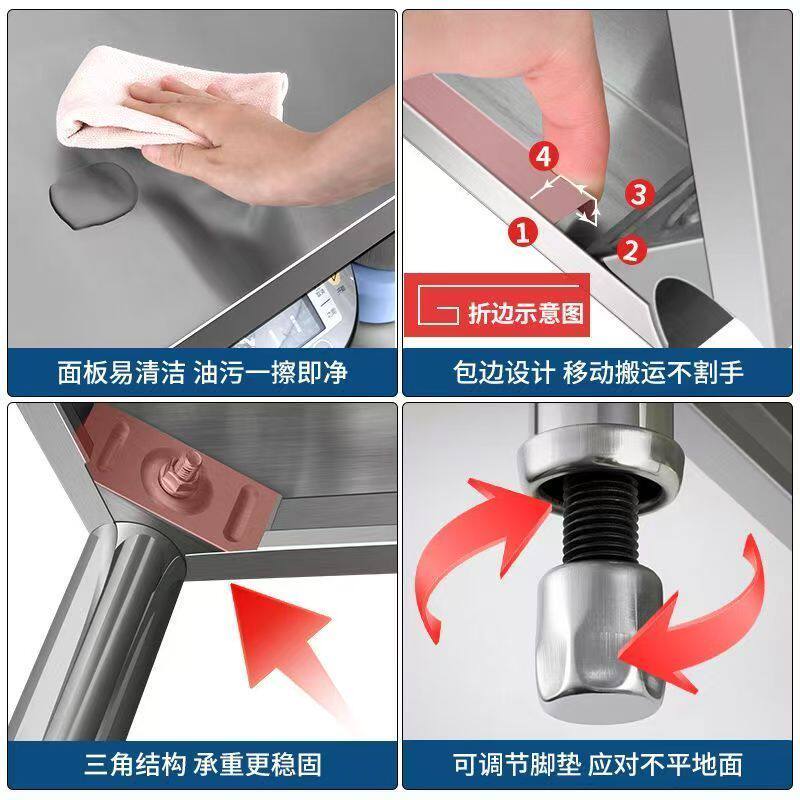 面板易清洁 油污一擦即净

4
3
1
2
折边示意图

包边设计 移动搬运不割手

三角结构 承重更稳固

可调节脚垫 应对不平地面