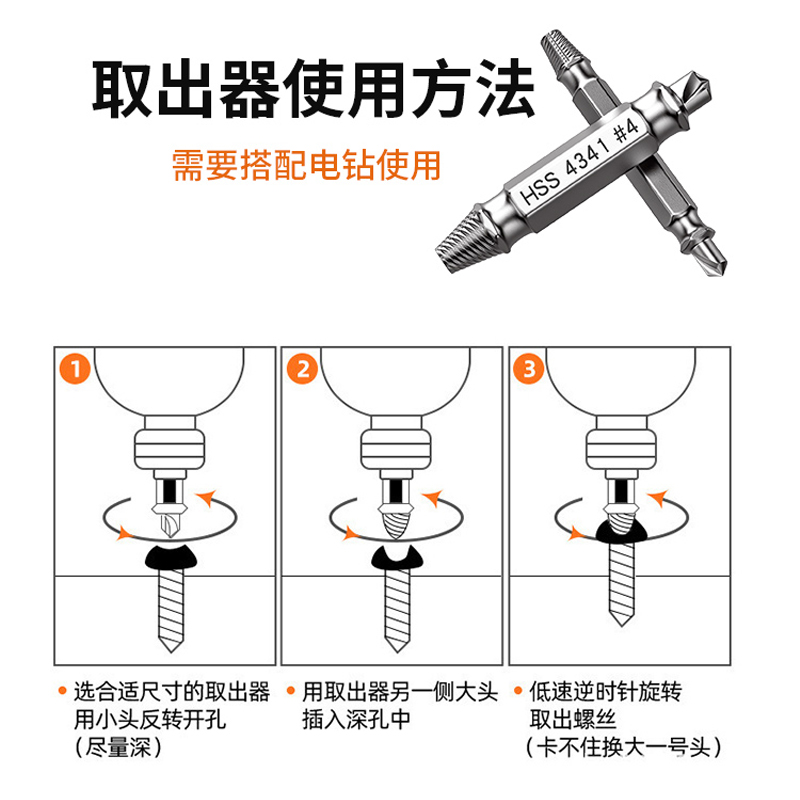 取出器使用方法

需要搭配电钻使用

HSS 4341 #4

1

2

3

• 选合适尺寸的取出器用小头反转开孔（尽量深）

• 用取出器另一侧大头插入深孔中

• 低速逆时针旋转取出螺丝（卡不住换大一号头）