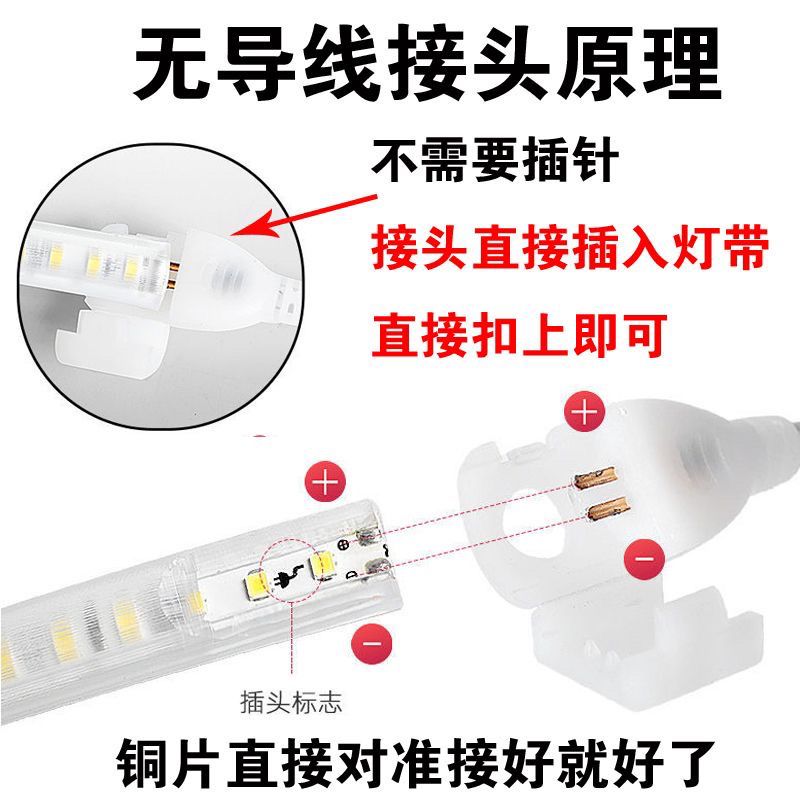 无导线接头原理

不需要插针

接头直接插入灯带

直接扣上即可

+

+

−

−

插头标志

铜片直接对准接好就好了