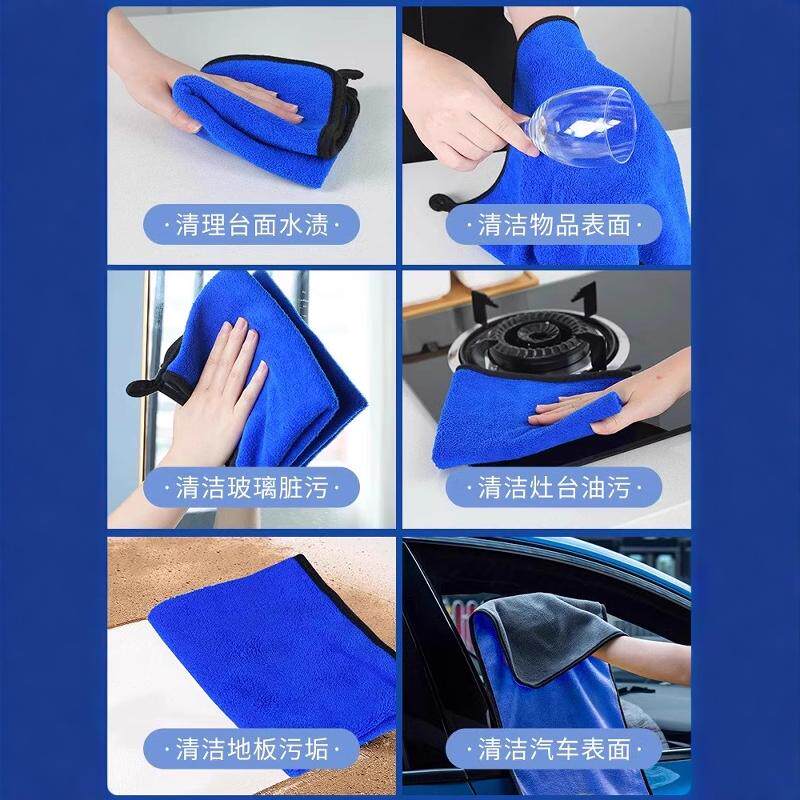 ·清理台面水渍·

·清洁物品表面·

·清洁玻璃脏污·

·清洁灶台油污·

·清洁地板污垢·

·清洁汽车表面·