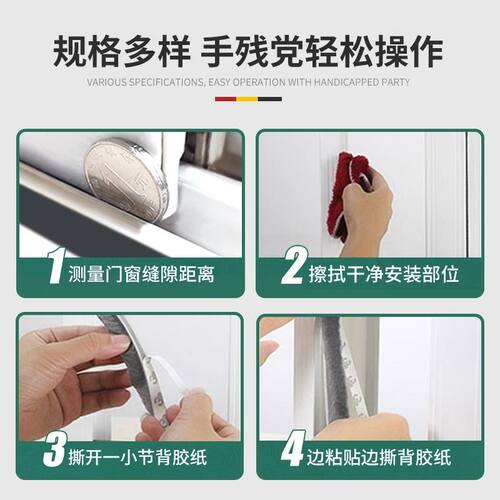 规格多样 手残党轻松操作

VARIOUS SPECIFICATIONS, EASY OPERATION WITH HANDICAPPED PARTY

1 测量门窗缝隙距离

2 擦拭干净安装部位

3 撕开一小节背胶纸

4 边粘贴边撕背胶纸