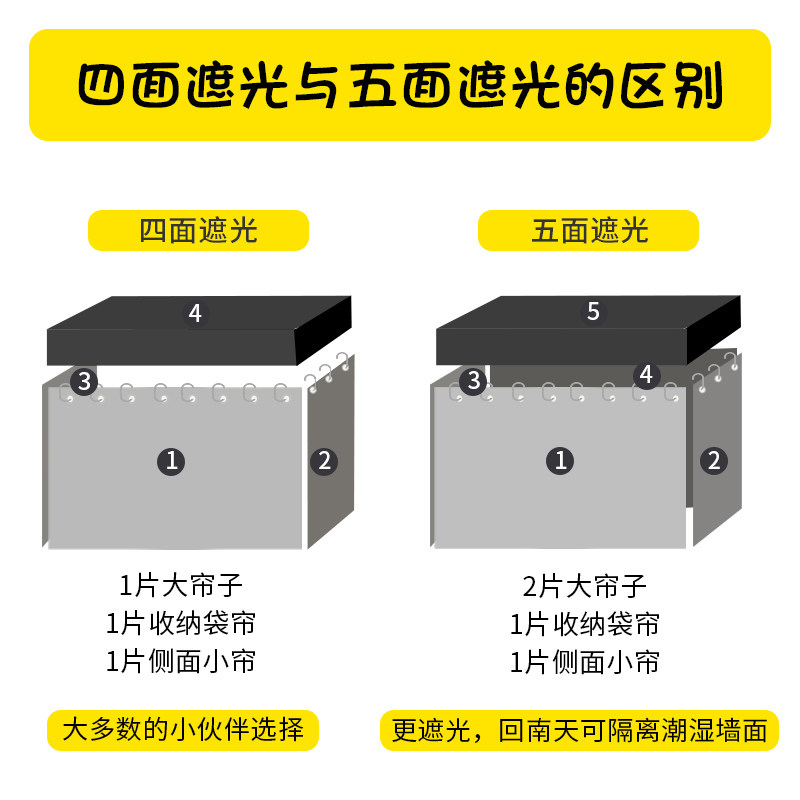 四面遮光与五面遮光的区别

四面遮光

4
3
1
2

1片大帘子
1片收纳袋帘
1片侧面小帘

大多数的小伙伴选择

五面遮光

5
3
4
1
2

2片大帘子
1片收纳袋帘
1片侧面小帘

更遮光，回南天可隔离潮湿墙面