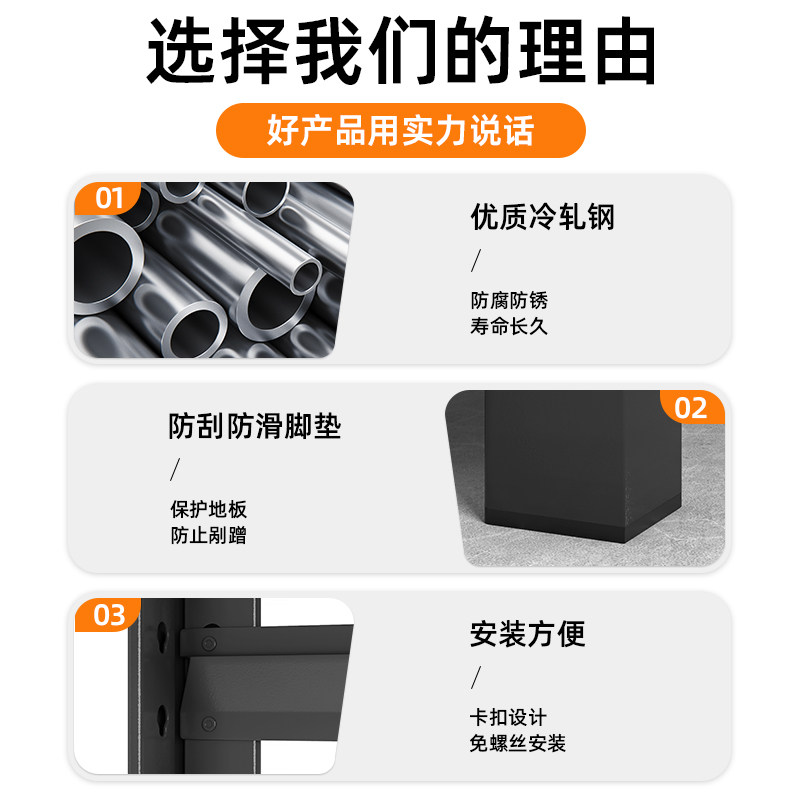 选择我们的理由

好产品用实力说话

01

优质冷轧钢

/

防腐防锈
寿命长久

防刮防滑脚垫

/

保护地板
防止剐蹭

02

03

安装方便

/

卡扣设计
免螺丝安装