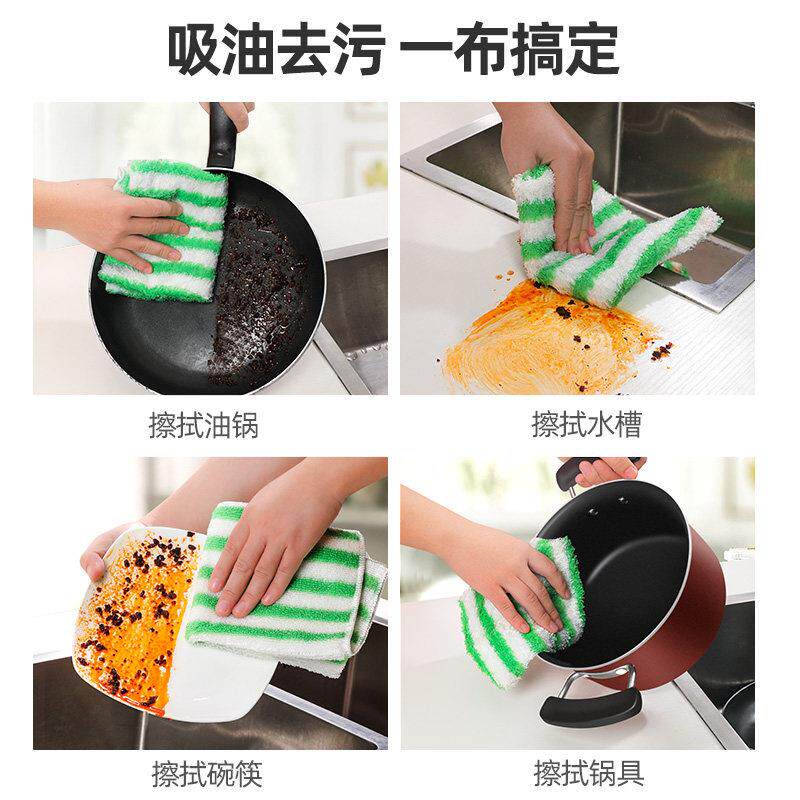 吸油去污 一布搞定

擦拭油锅

擦拭水槽

擦拭碗筷

擦拭锅具