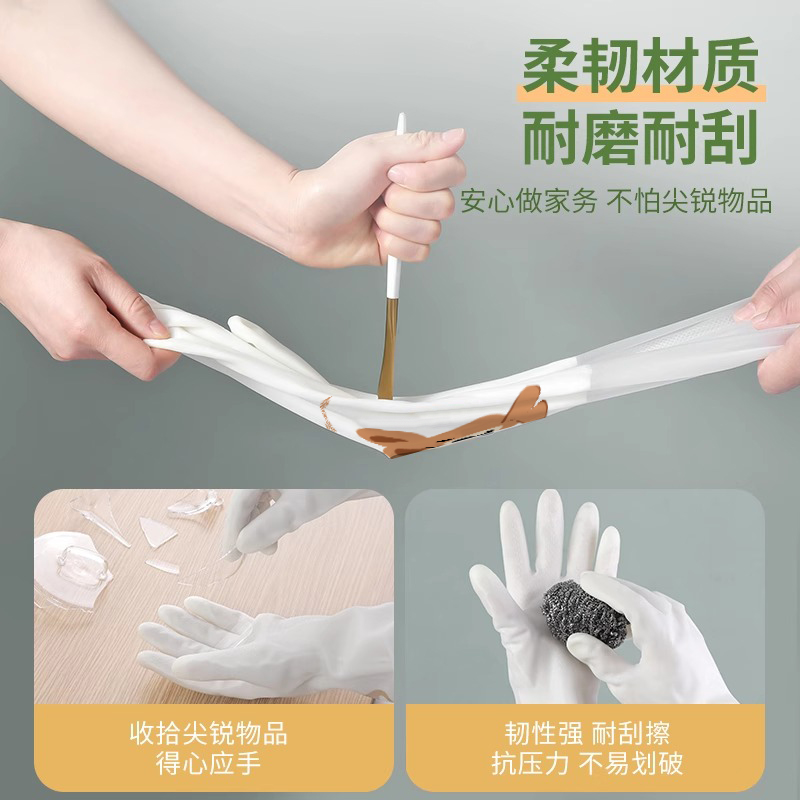 柔韧材质
耐磨耐刮

安心做家务 不怕尖锐物品

收拾尖锐物品
得心应手

韧性强 耐刮擦
抗压力 不易划破