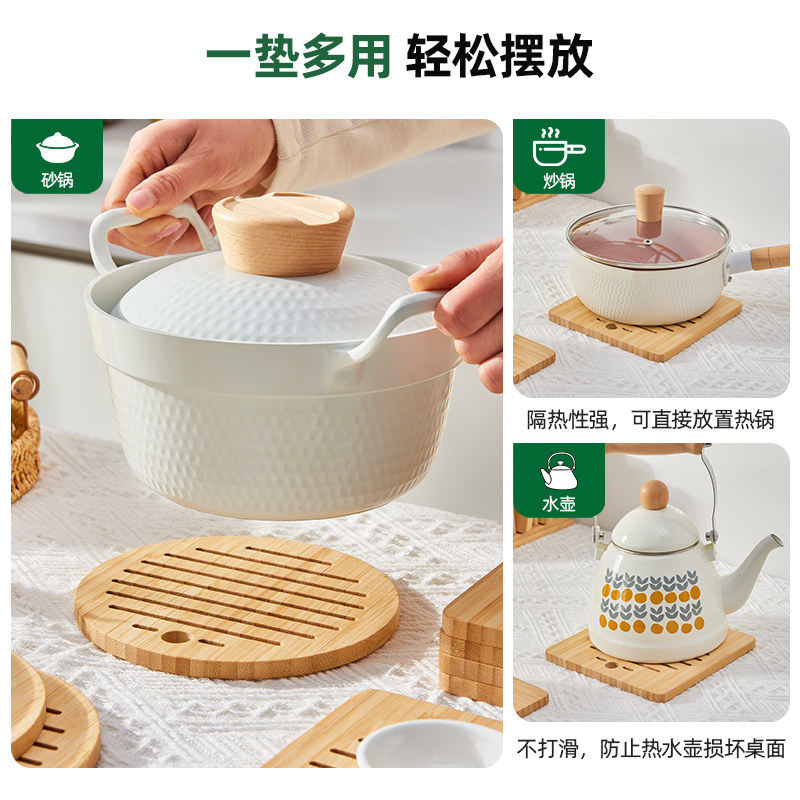 一垫多用 轻松摆放

砂锅

炒锅

隔热性强，可直接放置热锅

水壶

不打滑，防止热水壶损坏桌面