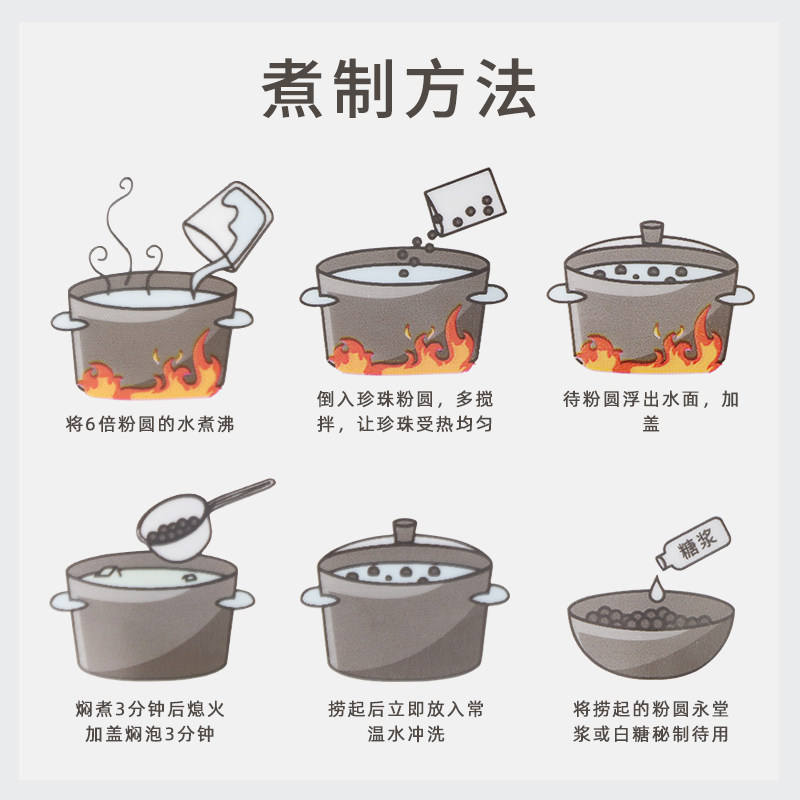 煮制方法

将6倍粉圆的水煮沸

倒入珍珠粉圆，多搅拌，让珍珠受热均匀

待粉圆浮出水面，加盖

焖煮3分钟后熄火
加盖焖泡3分钟

捞起后立即放入常温水冲洗

糖浆

将捞起的粉圆永堂浆或白糖秘制待用