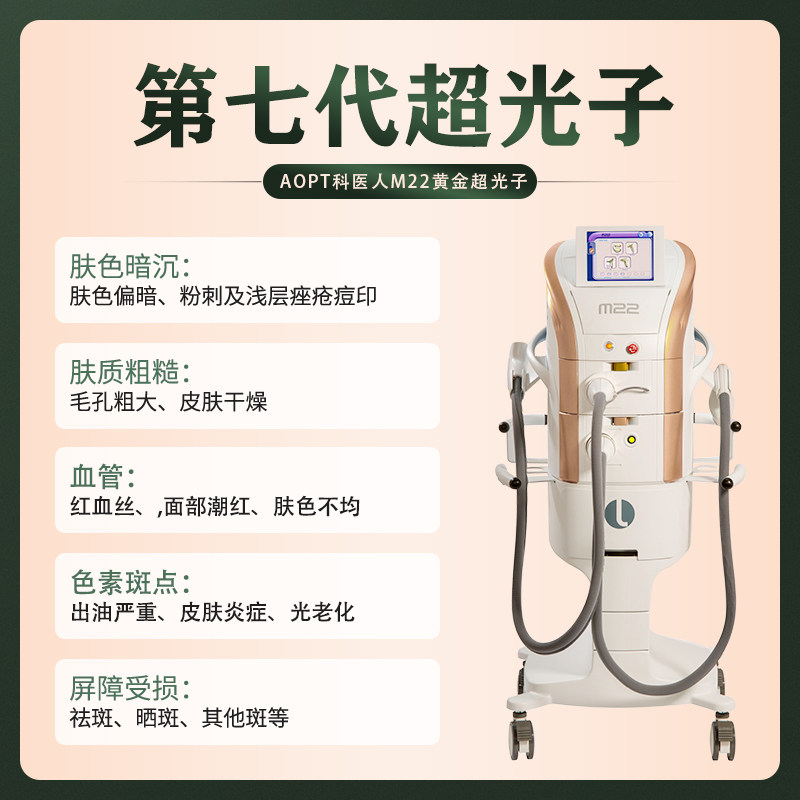 第七代超光子

AOPT科医人M22黄金超光子

肤色暗沉:
肤色偏暗、粉刺及浅层痤疮痘印

肤质粗糙:
毛孔粗大、皮肤干燥

血管:
红血丝、,面部潮红、肤色不均

色素斑点:
出油严重、皮肤炎症、光老化

屏障受损:
祛斑、晒斑、其他斑等

M22