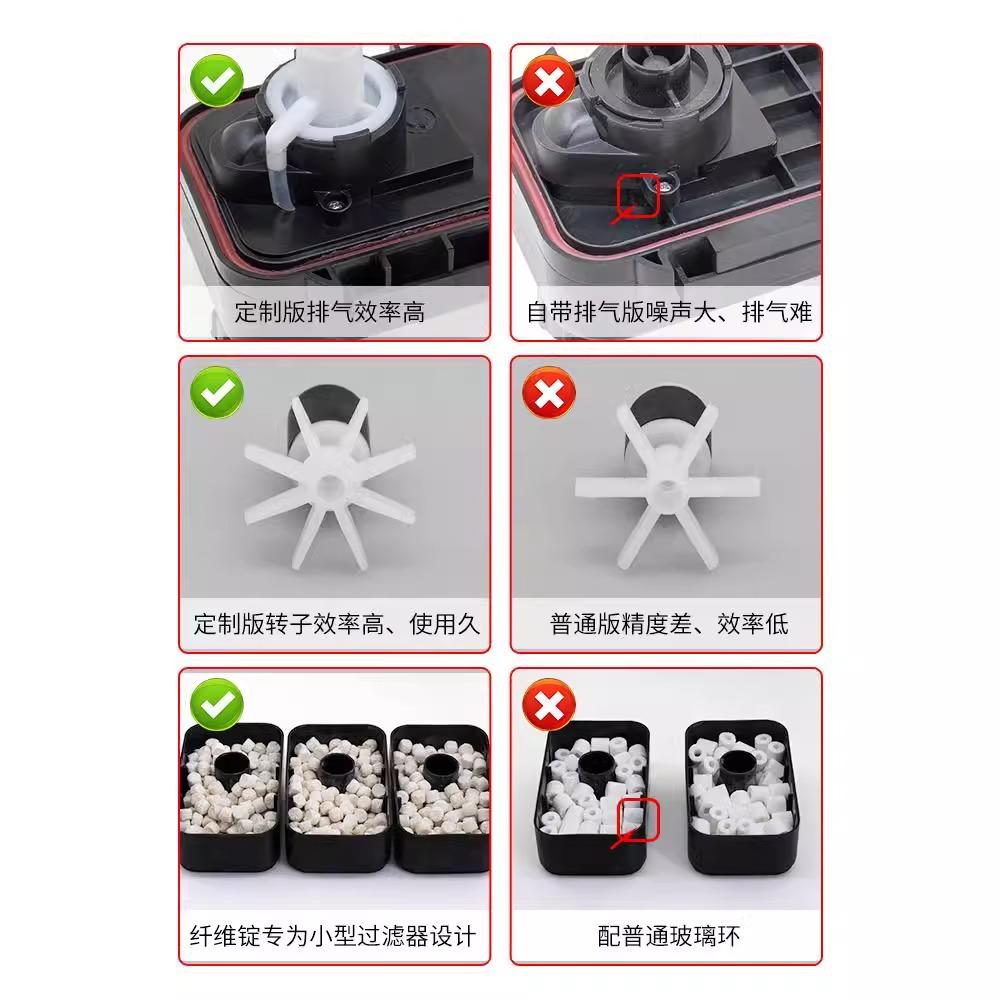 定制版排气效率高

自带排气版噪声大、排气难

定制版转子效率高、使用久

普通版精度差、效率低

纤维锭专为小型过滤器设计

配普通玻璃环