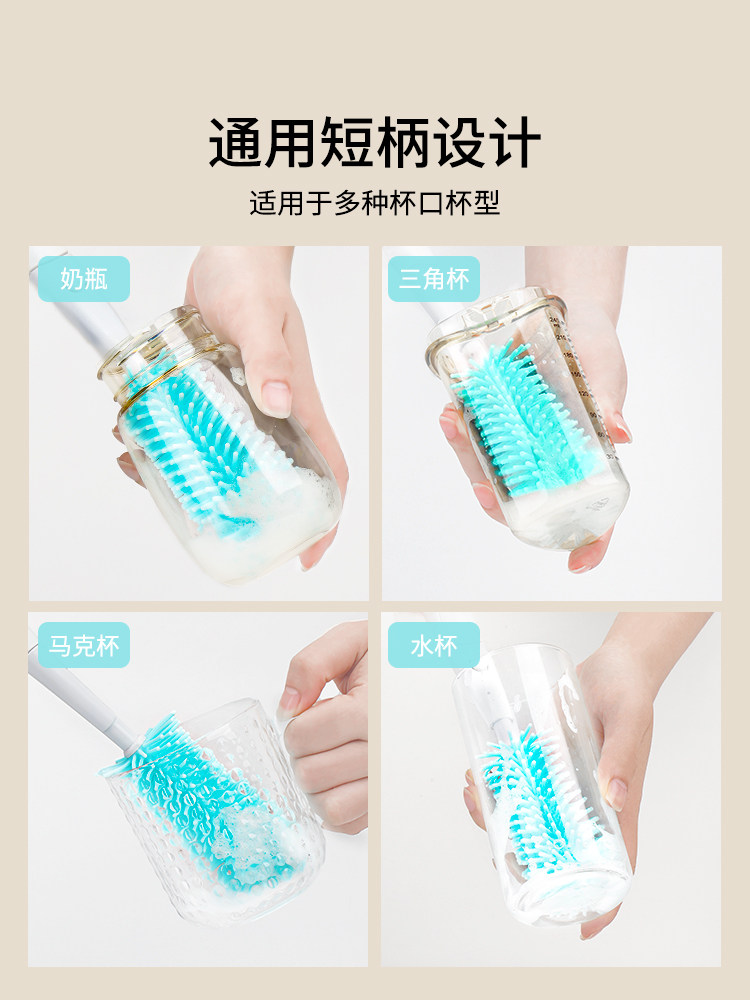 通用短柄设计

适用于多种杯口杯型

奶瓶

三角杯

马克杯

水杯